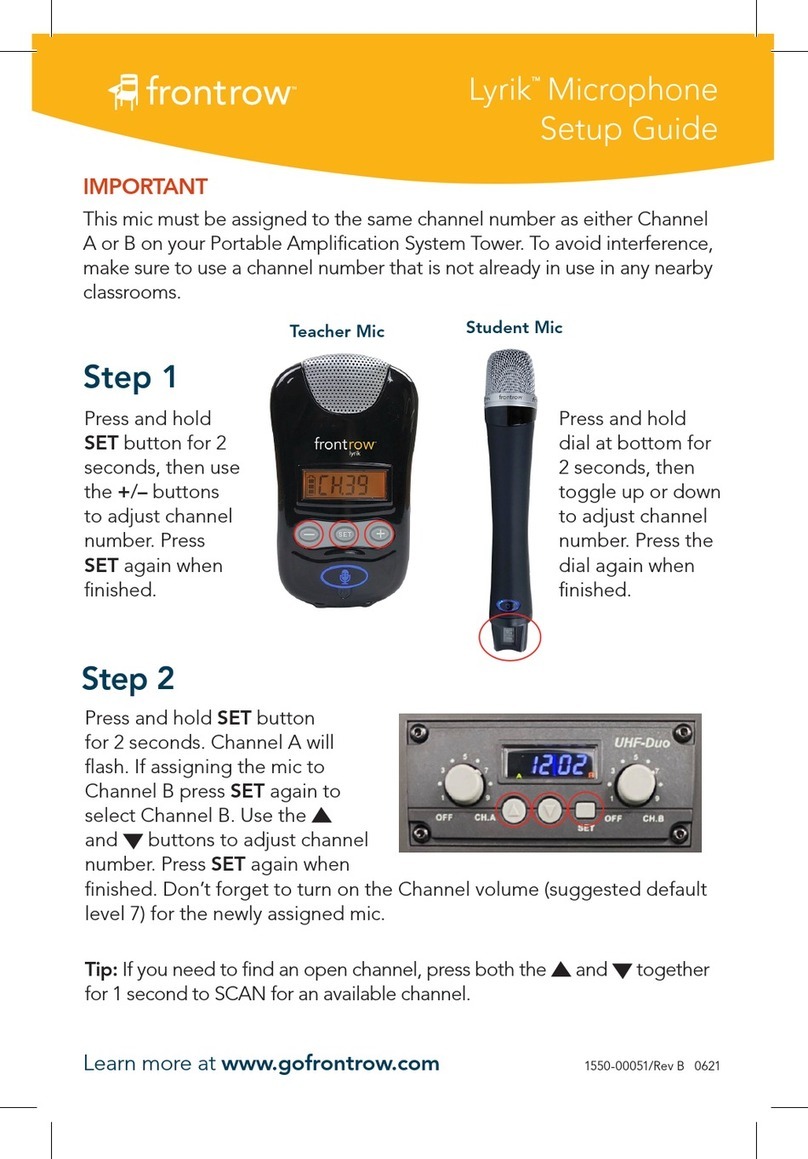 frontrow™

Lyrik™ Microphone Setup Guide

IMPORTANT

This mic must be assigned to the same channel number as either Channel A or B on your Portable Amplification System Tower. To avoid interference, make sure to use a channel number that is not already in use in any nearby classrooms.

Teacher Mic

Student Mic

Step 1

Press and hold SET button for 2 seconds, then use the +/– buttons to adjust channel number. Press SET again when finished.

frontrow lyrik

CH.39

SET

frontrow

Press and hold dial at bottom for 2 seconds, then toggle up or down to adjust channel number. Press the dial again when finished.

Step 2

Press and hold SET button for 2 seconds. Channel A will flash. If assigning the mic to Channel B press SET again to select Channel B. Use the ▲ and ▼ buttons to adjust channel number. Press SET again when finished. Don't forget to turn on the Channel volume (suggested default level 7) for the newly assigned mic.

UHF-Duo

12.02

OFF CH.A SET OFF CH.B

Tip: If you need to find an open channel, press both the ▲ and ▼ together for 1 second to SCAN for an available channel.

Learn more at www.gofrontrow.com

1550-00051/Rev B 0621