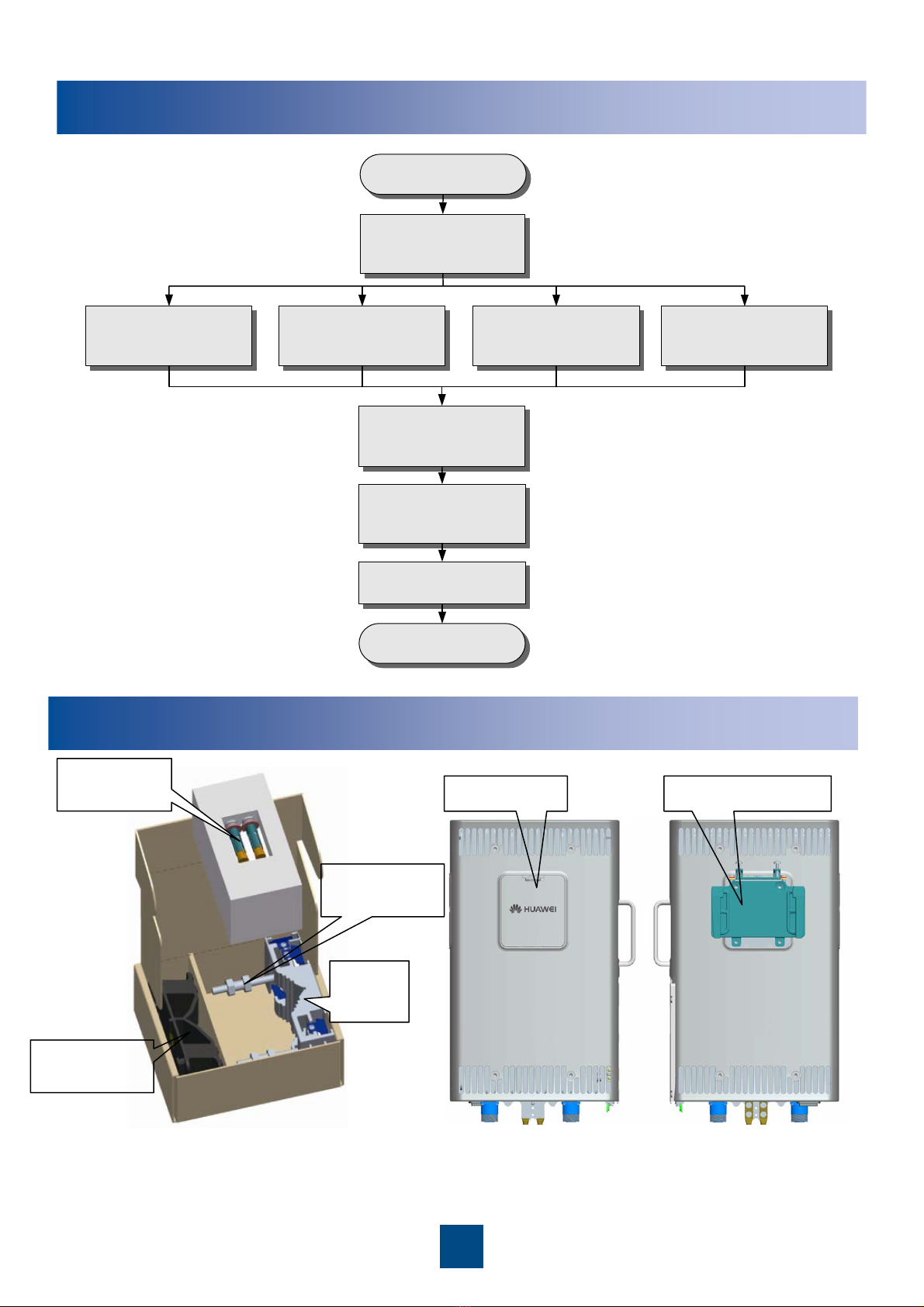 HUAWEI