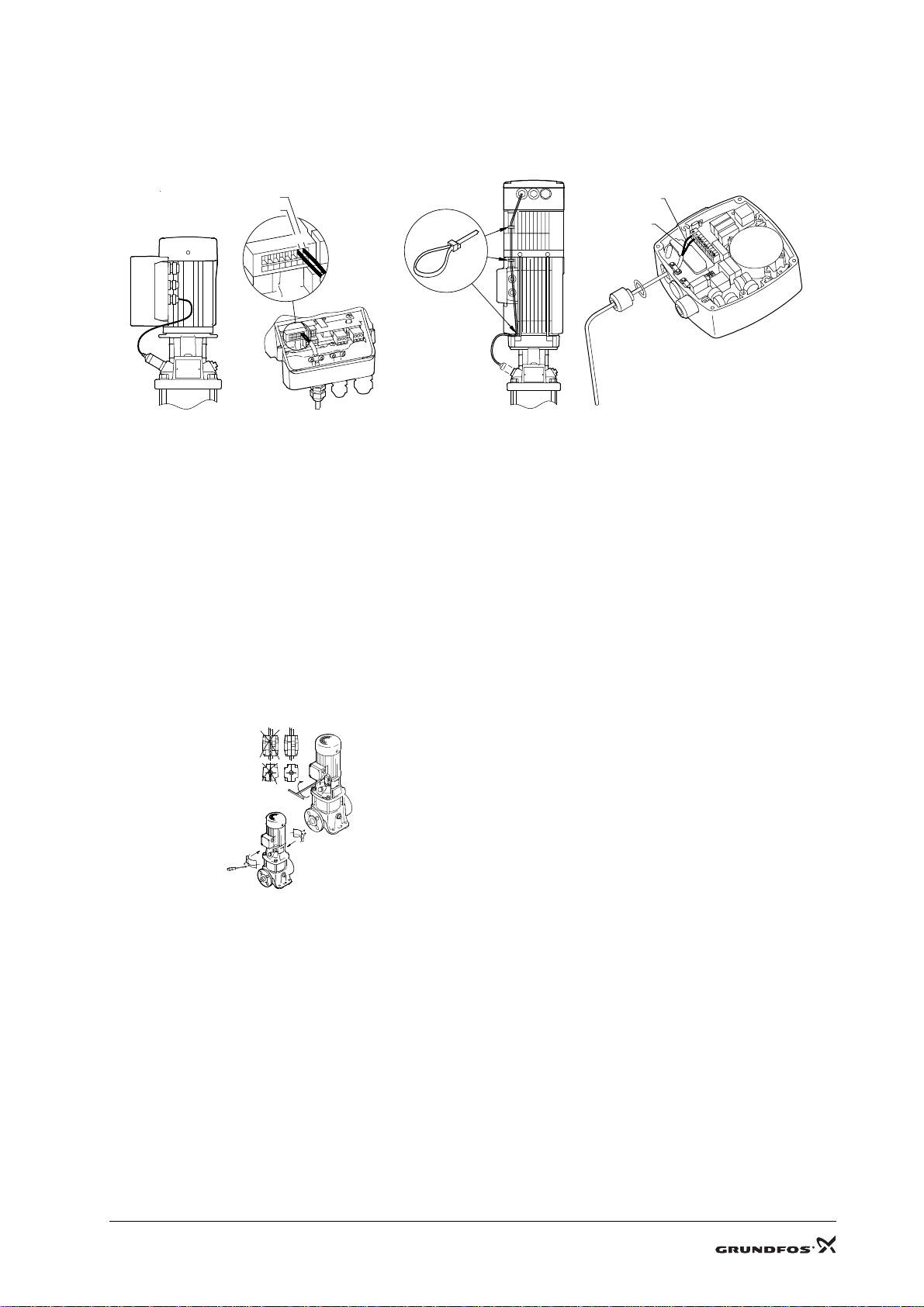 GRUNDFOS