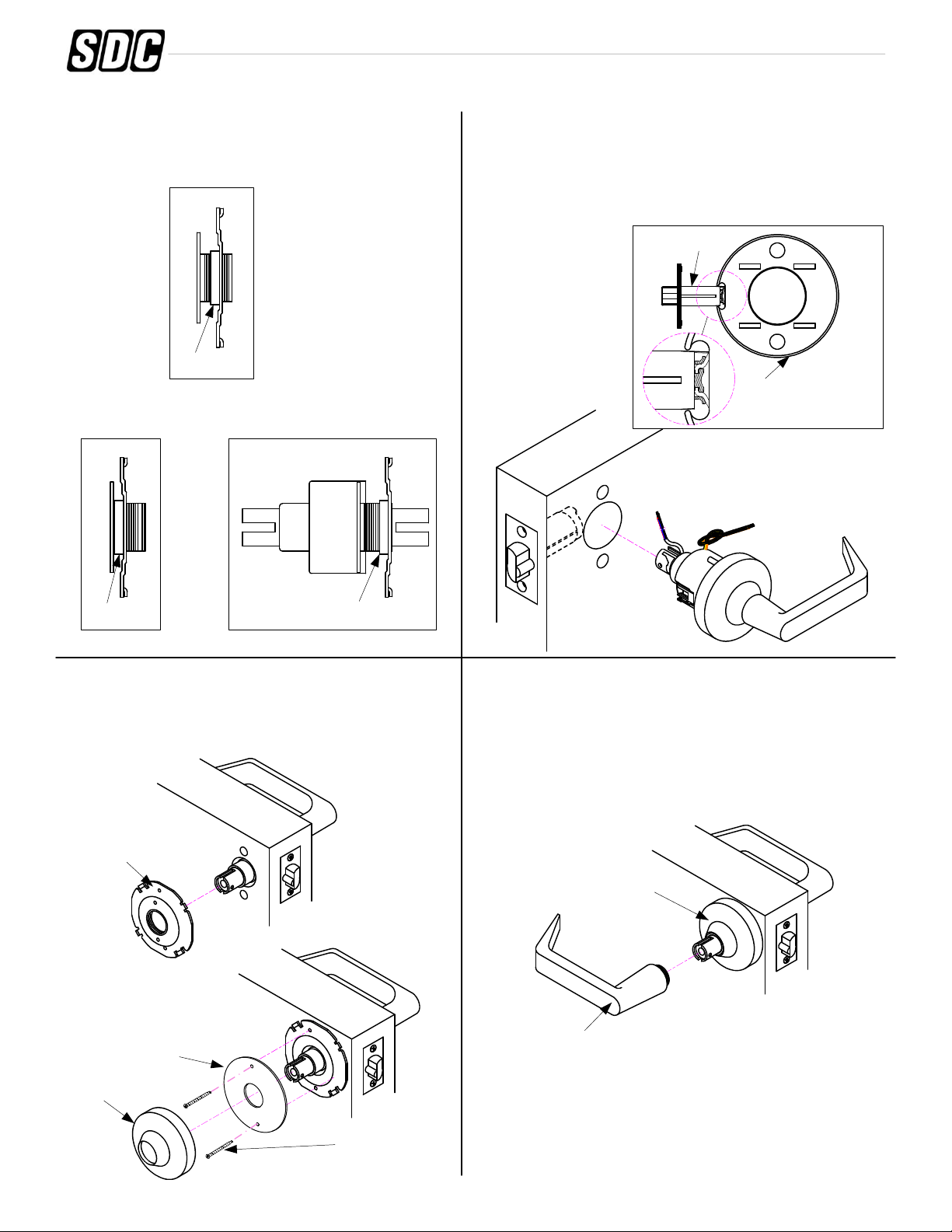 SDC