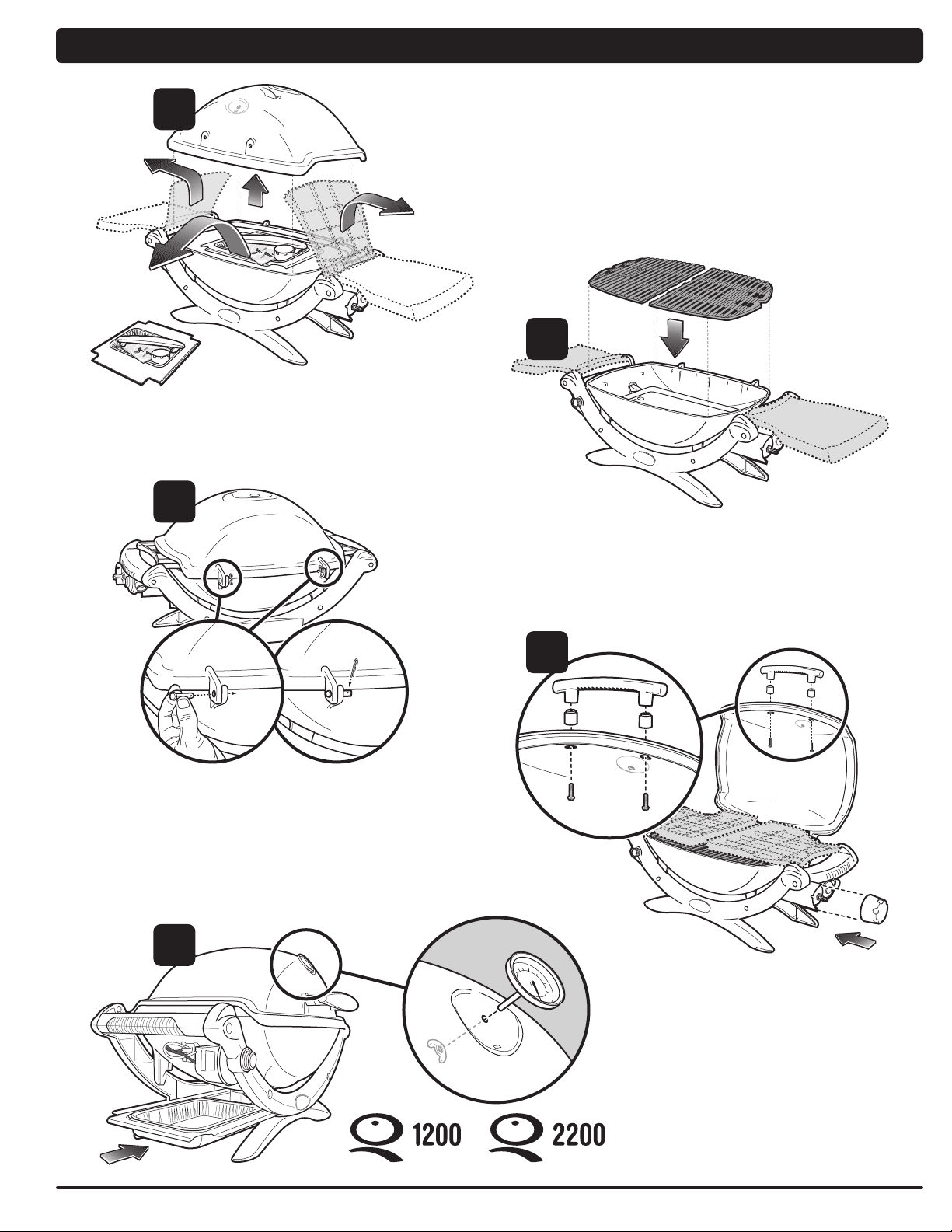 1200 2200