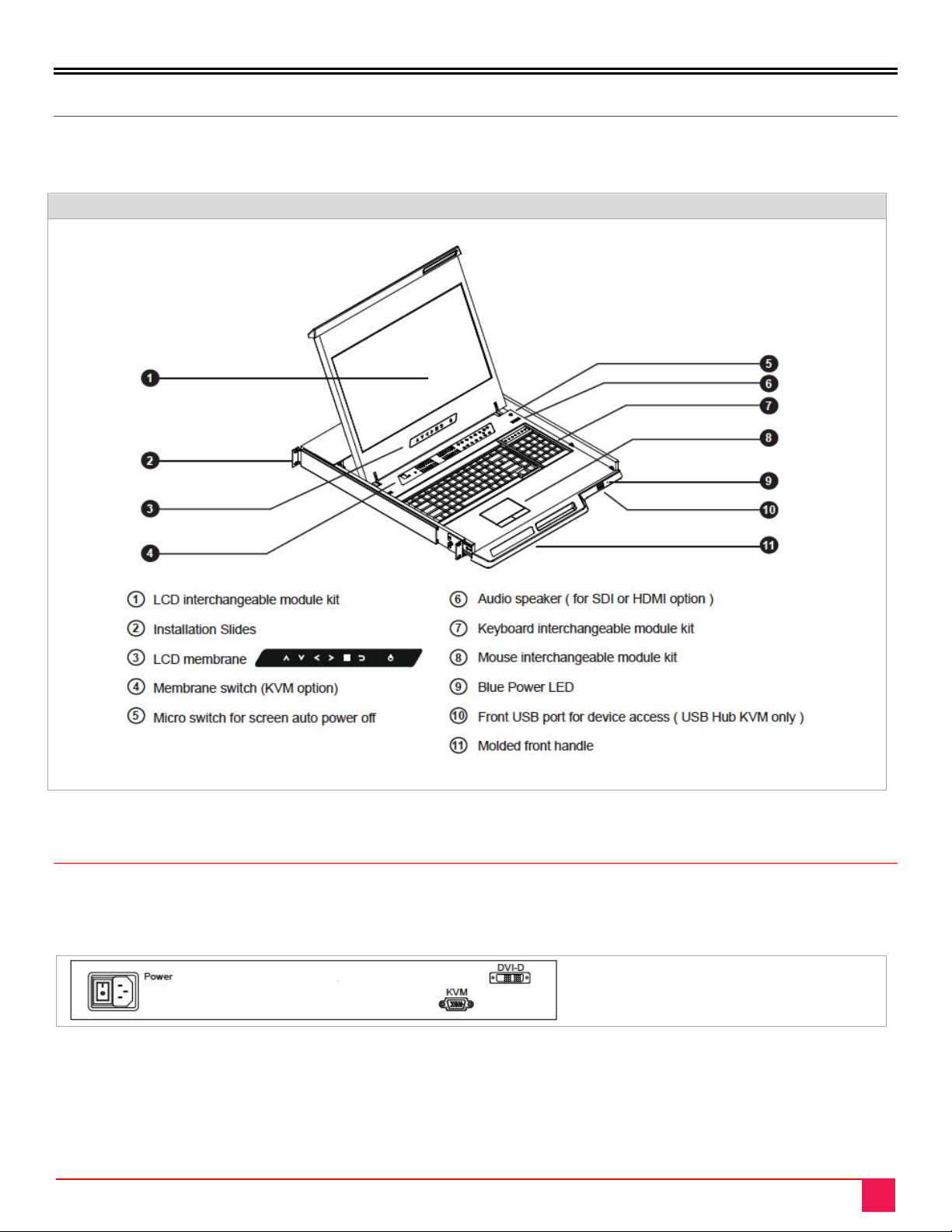 1

2

3

4

5

6

7

8

9

10

11

① LCD interchangeable module kit

② Installation Slides

③ LCD membrane

④ Membrane switch (KVM option)

⑤ Micro switch for screen auto power off

⑥ Audio speaker ( for SDI or HDMI option )

⑦ Keyboard interchangeable module kit

⑧ Mouse interchangeable module kit

⑨ Blue Power LED

⑩ Front USB port for device access ( USB Hub KVM only )

⑪ Molded front handle

Power

DVI-D

KVM