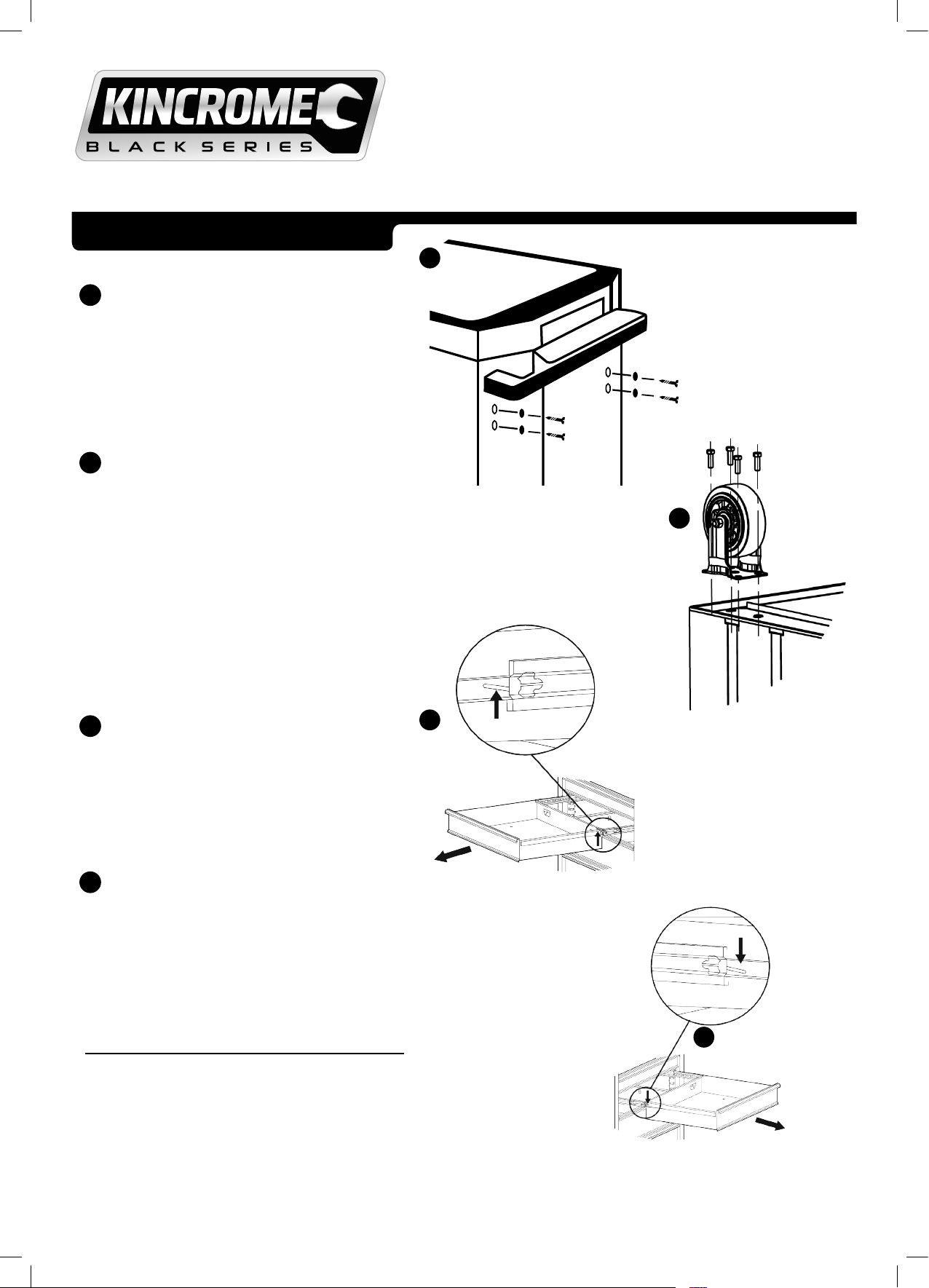 KINCROME
BLACK SERIES