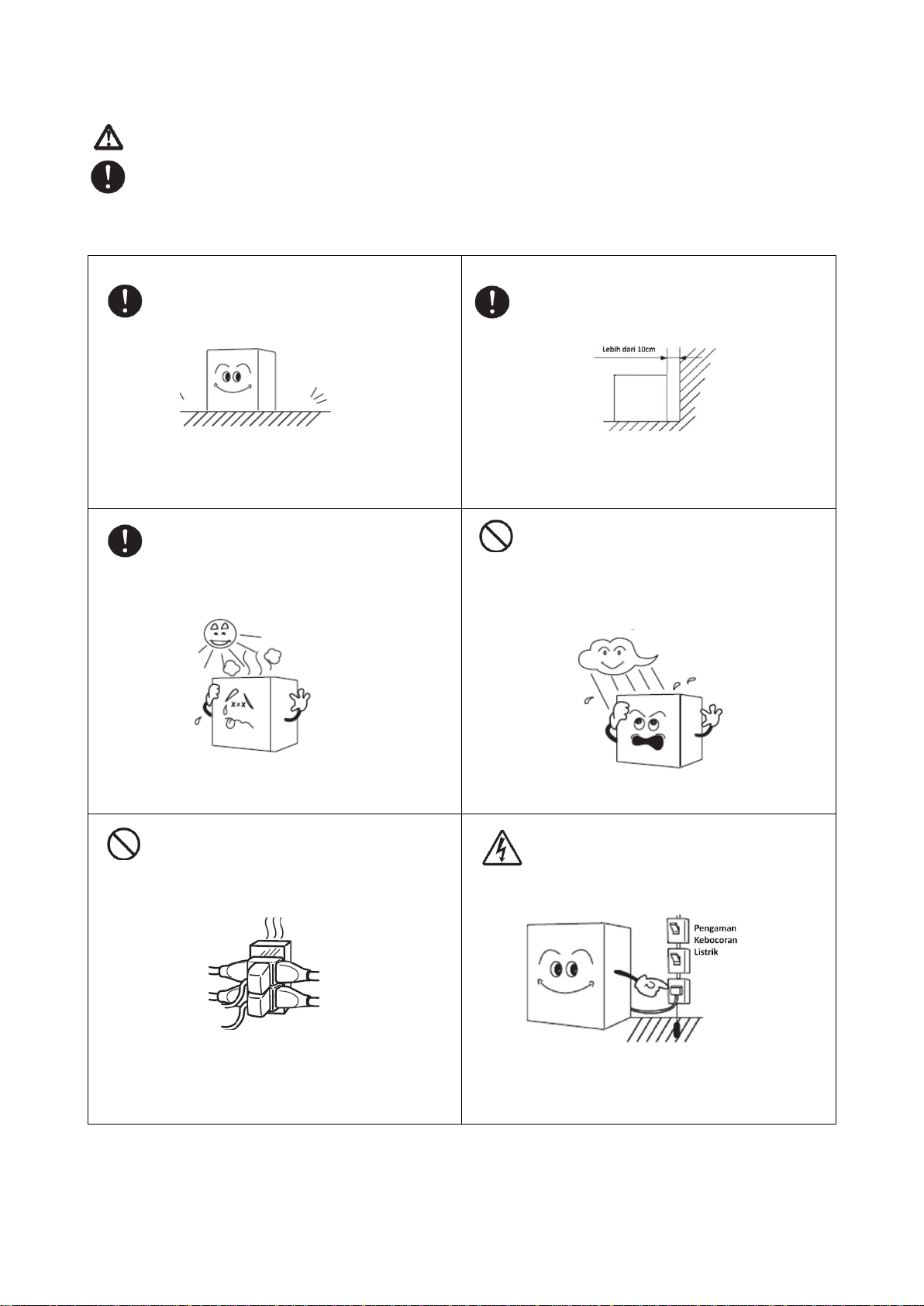 Lebih dari 10cm

Pengaman Kebocoran Listrik