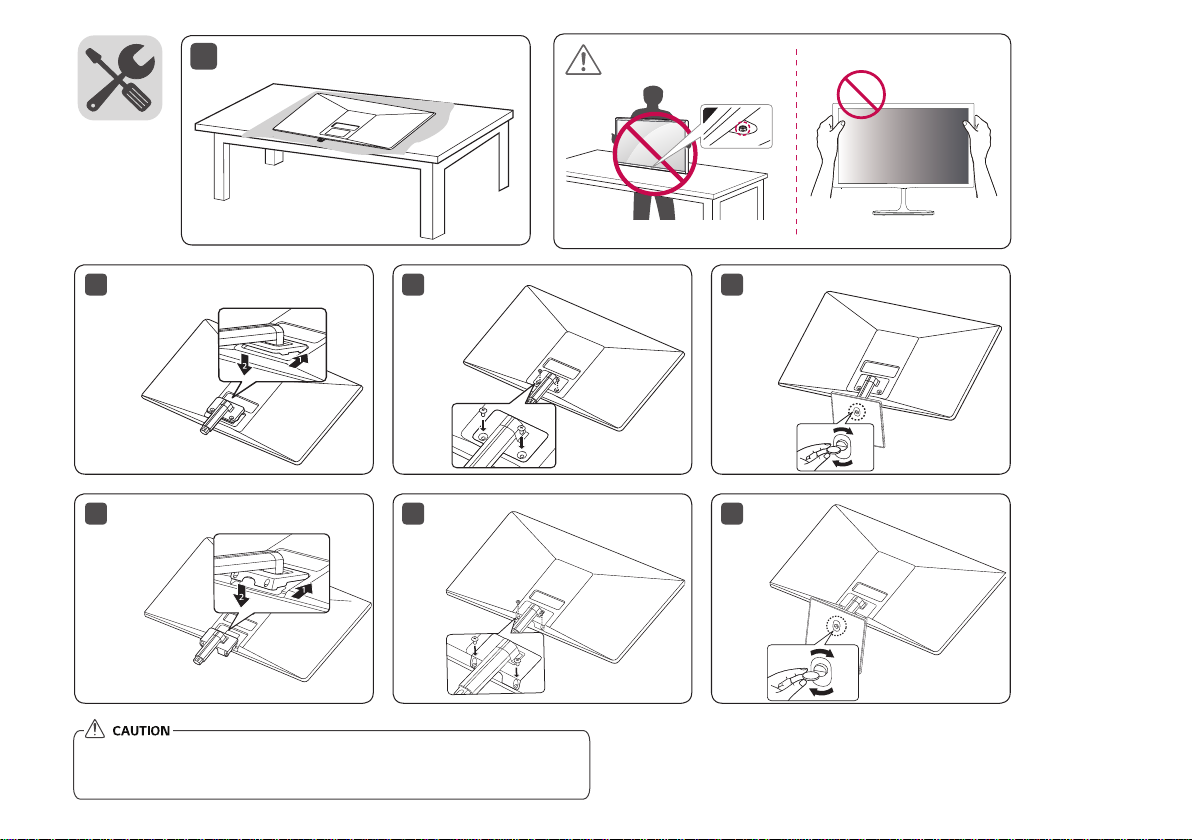 2
1
2
1

CAUTION