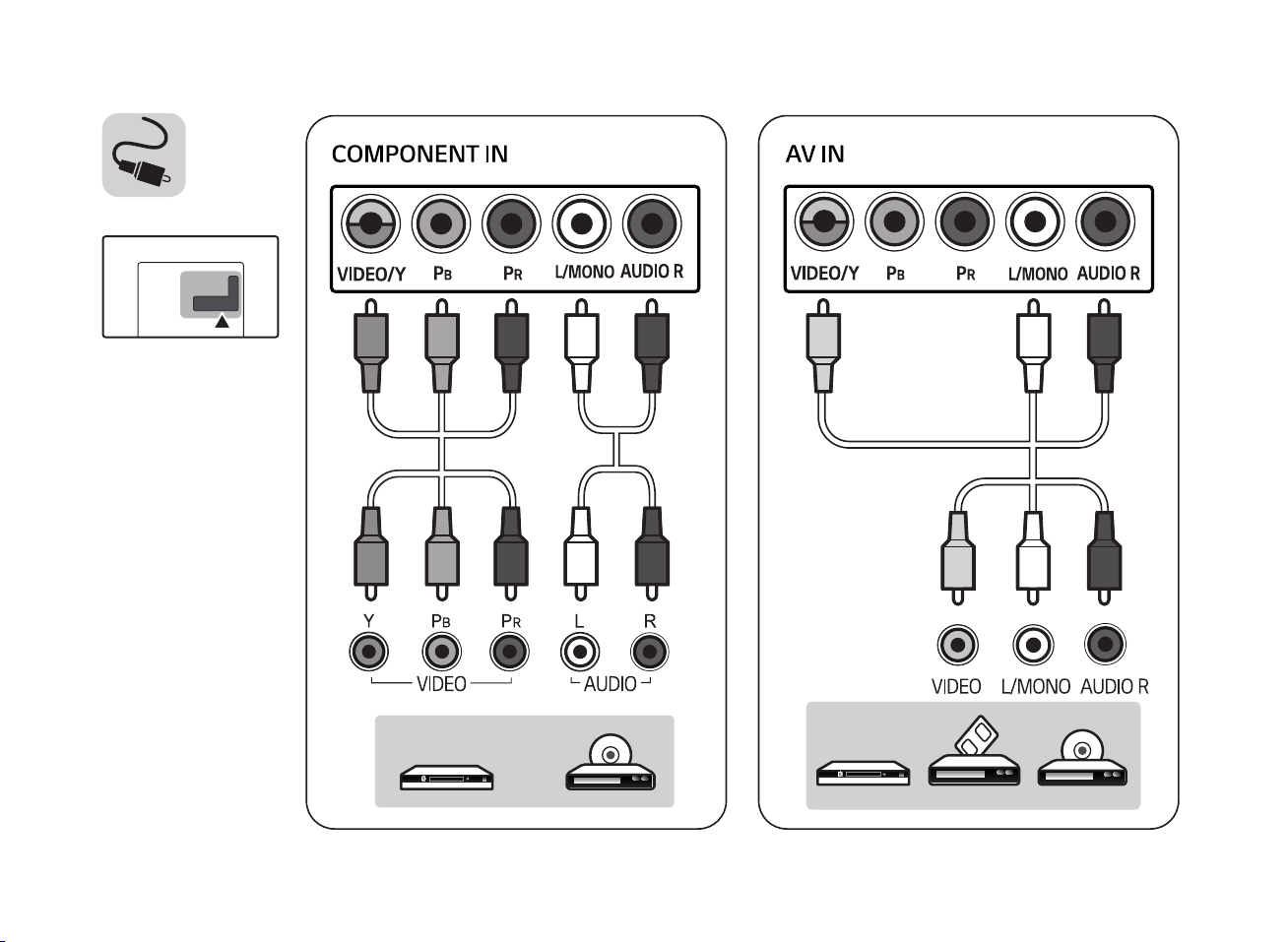 COMPONENT IN

VIDEO/Y $P_B$ $P_R$ L/MONO AUDIO R

Y $P_B$ $P_R$ L R

VIDEO AUDIO

AV IN

VIDEO/Y $P_B$ $P_R$ L/MONO AUDIO R

VIDEO L/MONO AUDIO R