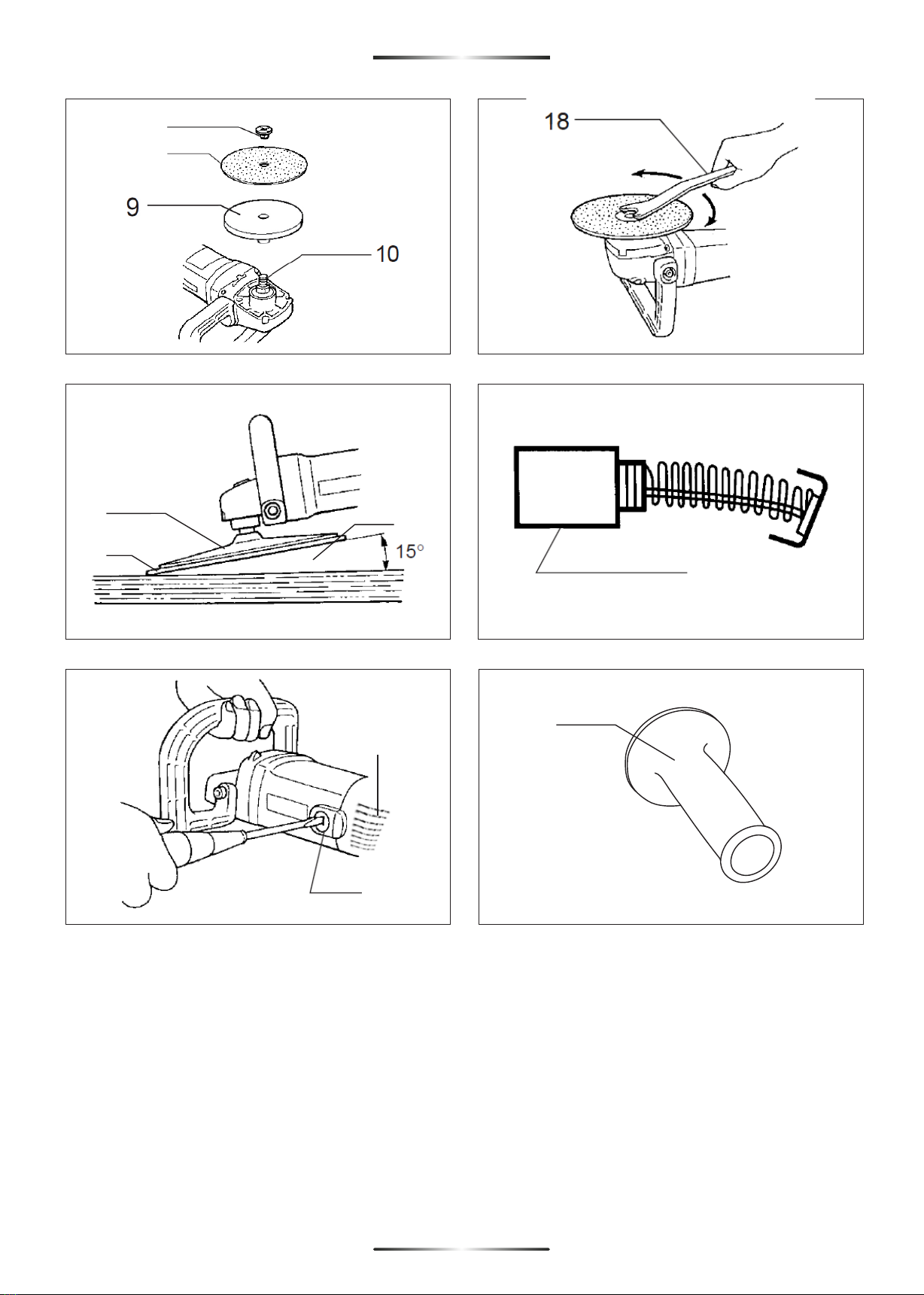 9
10
18
15°