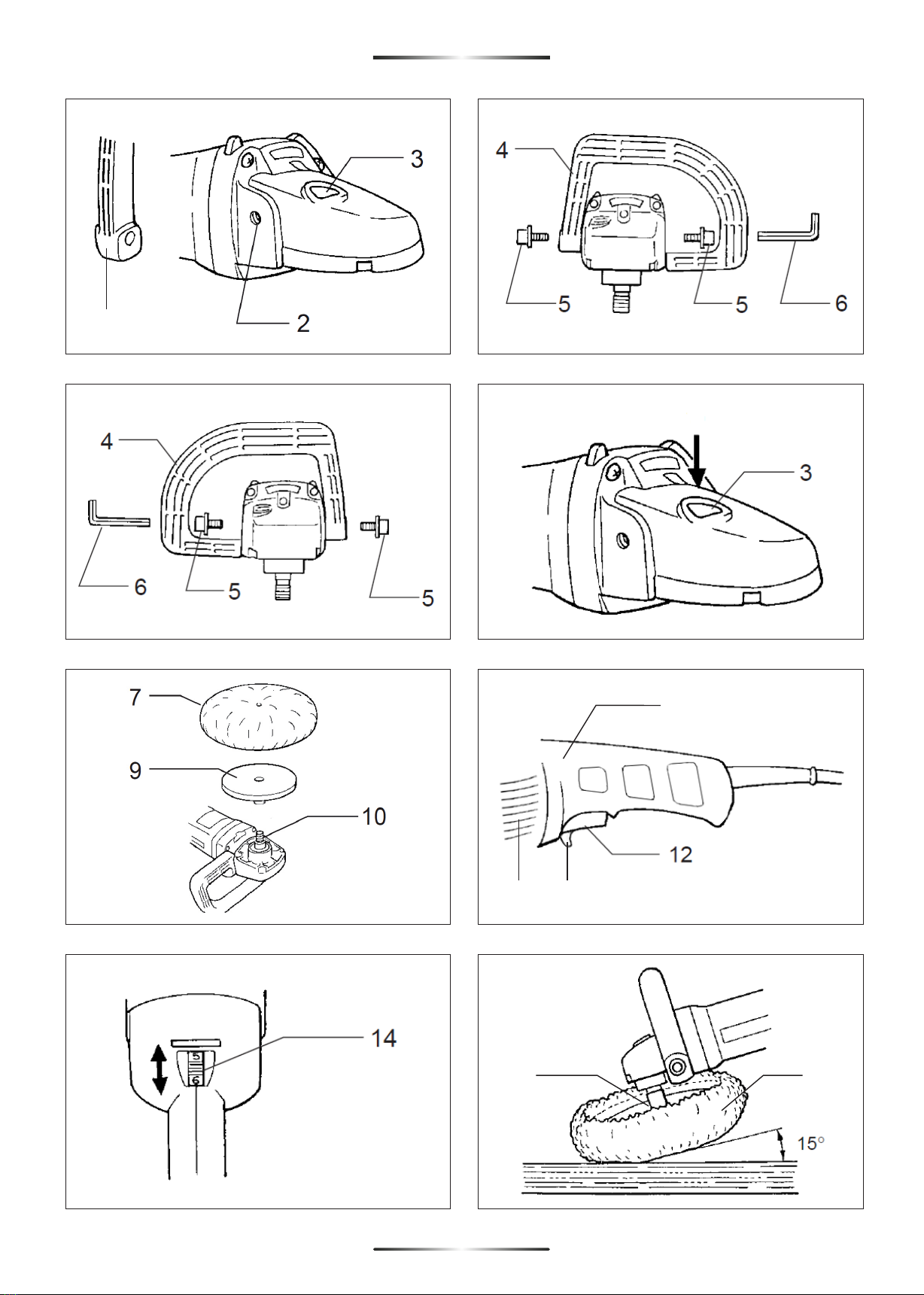 3

2

4

5

5

6

4

6

5

5

3

7

9

10

12

14

5

6

15°