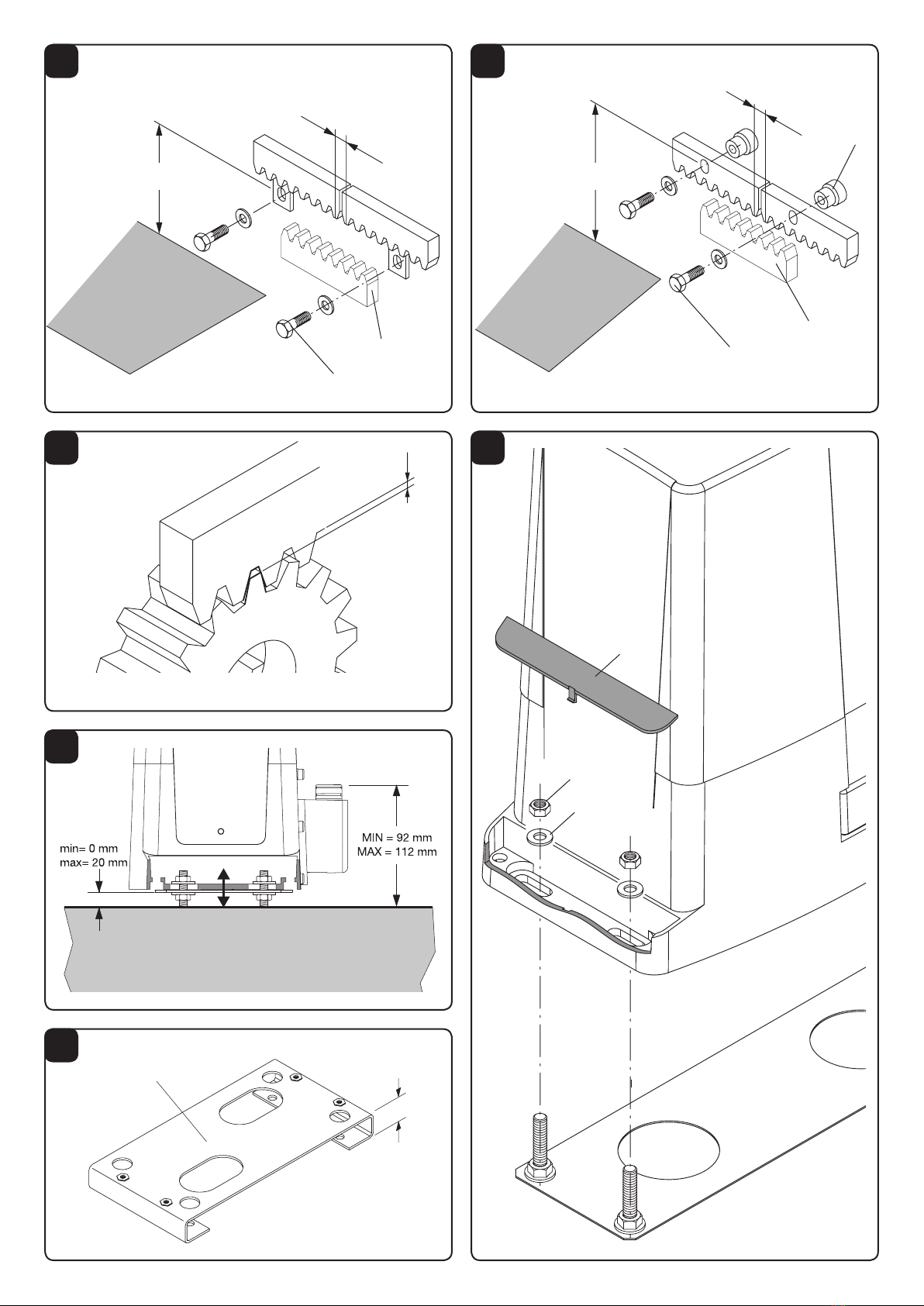 min= 0 mm
max= 20 mm

MIN = 92 mm
MAX = 112 mm