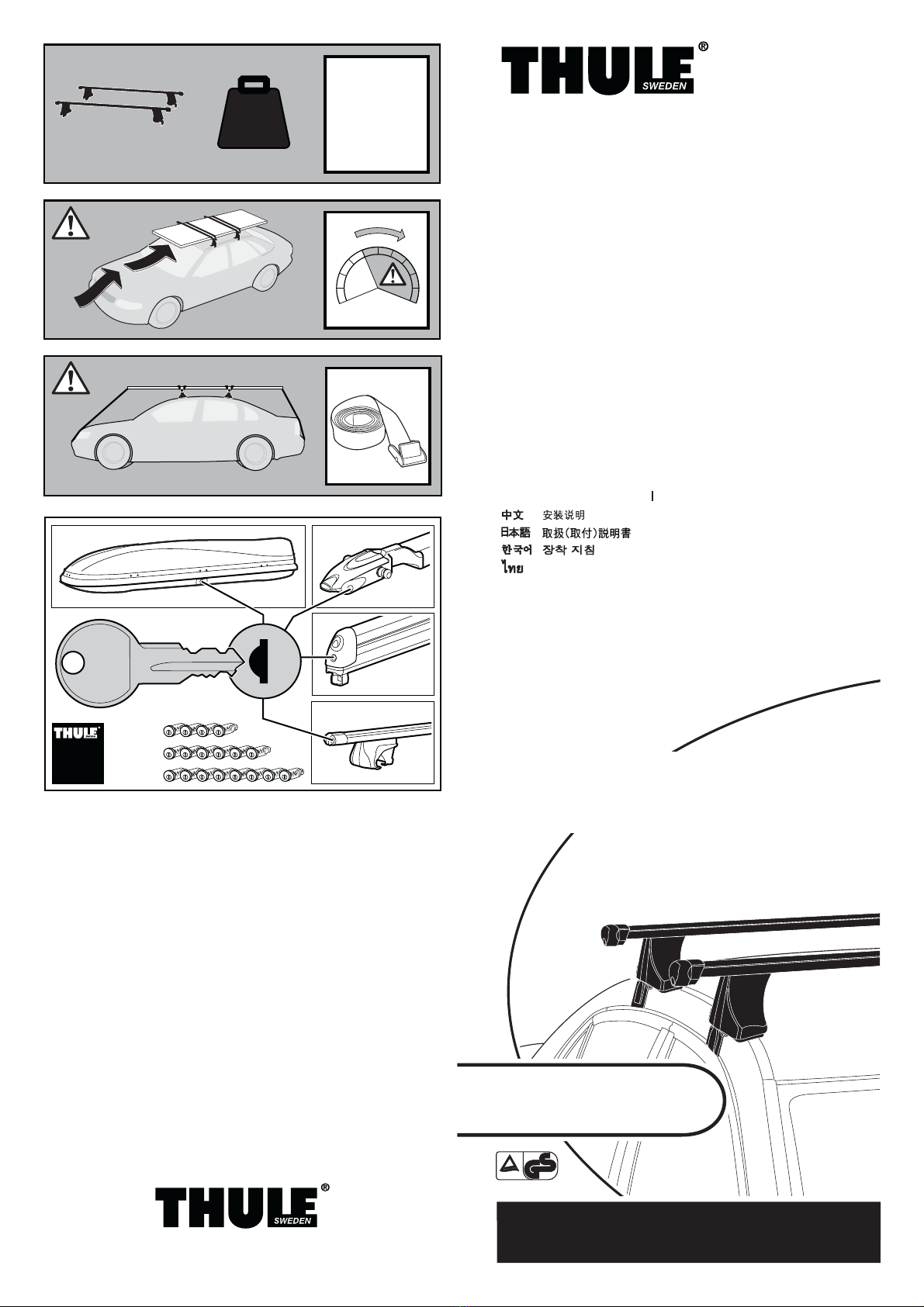 THULE®
SWEDEN

中文 安装说明
日本語 取扱(取付)説明書
한국어 장착 지침
ไทย

THULE

THULE®
SWEDEN