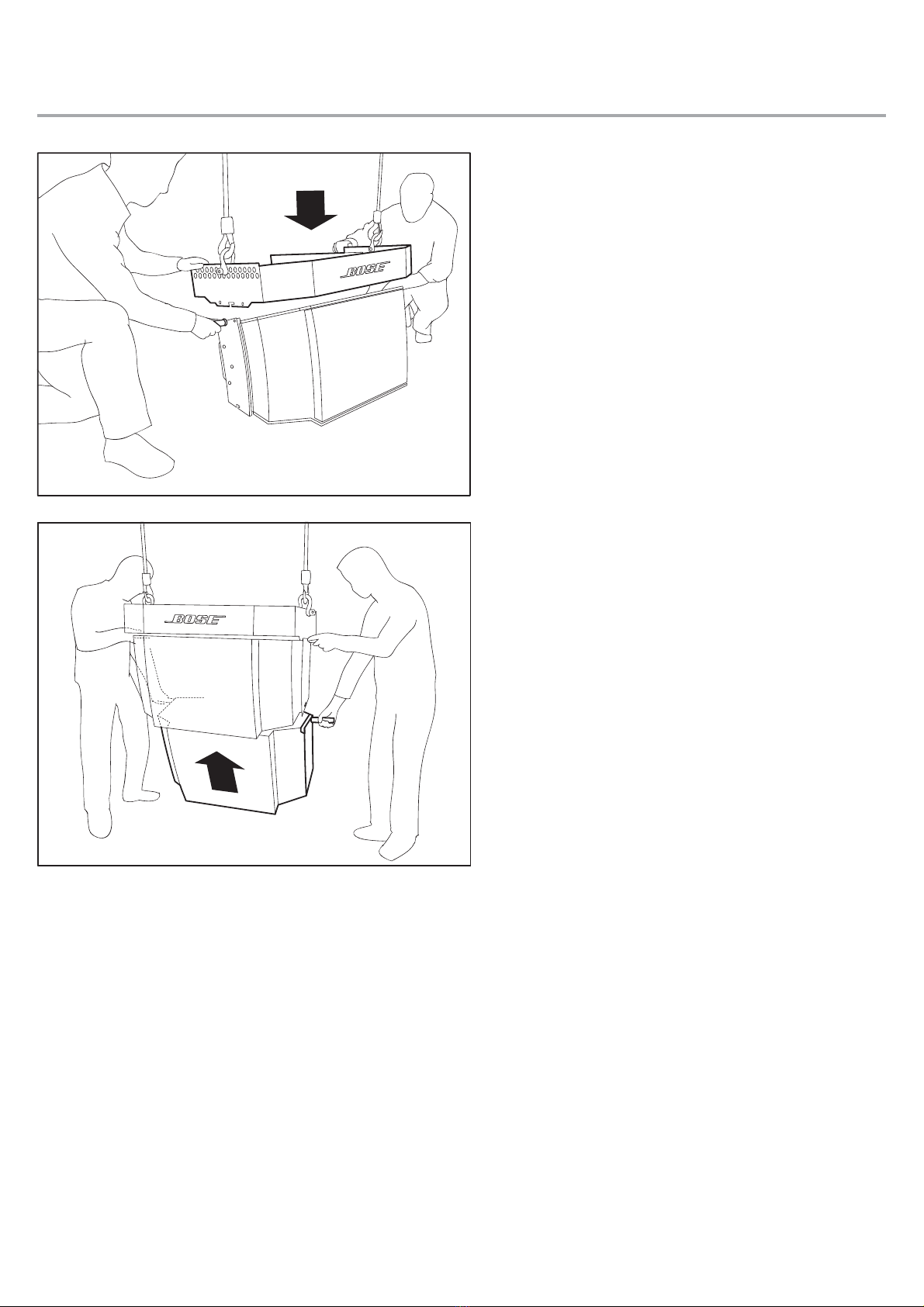 BOSE

BOSE