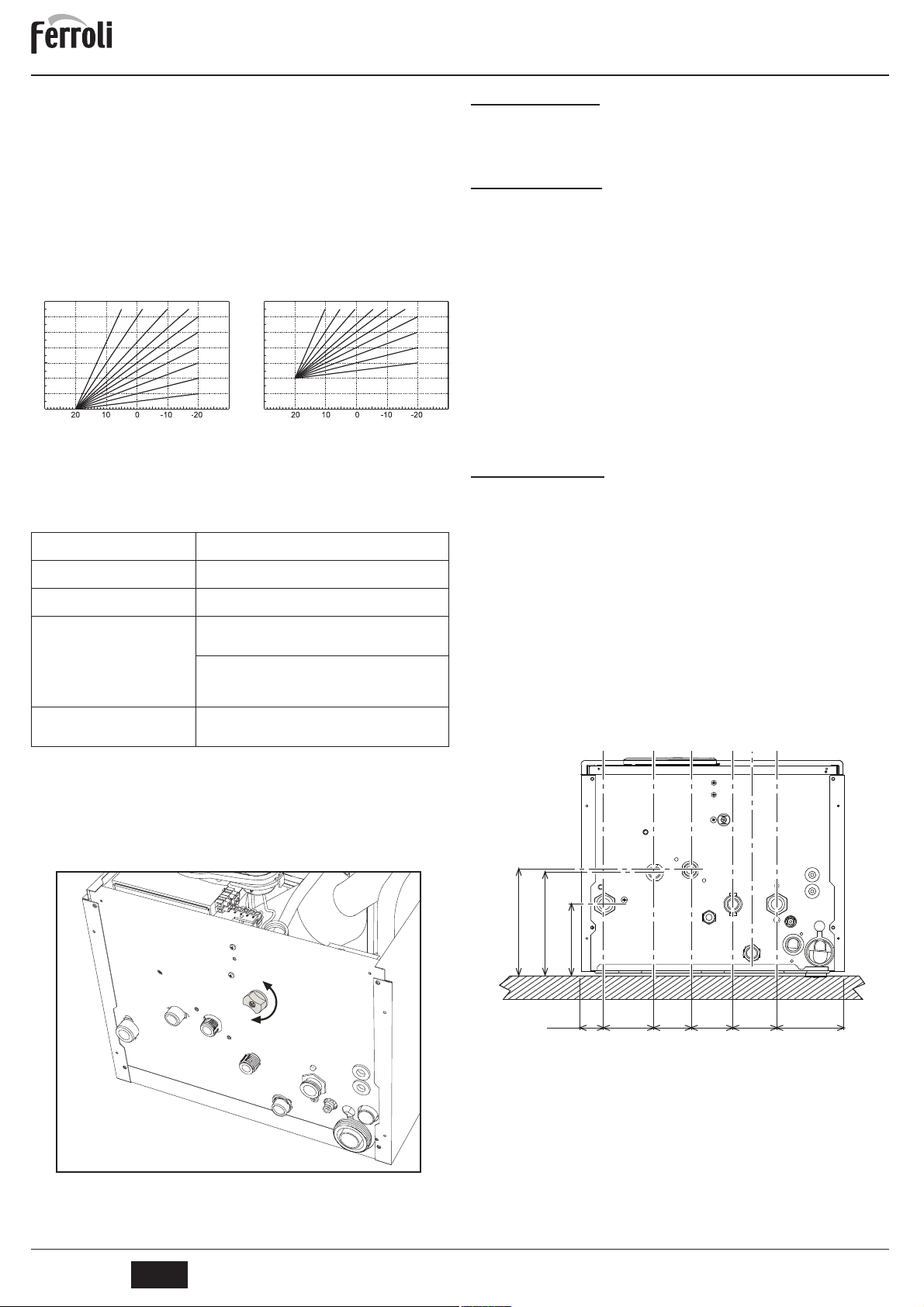 ferroli

20 10 0 -10 -20

20 10 0 -10 -20