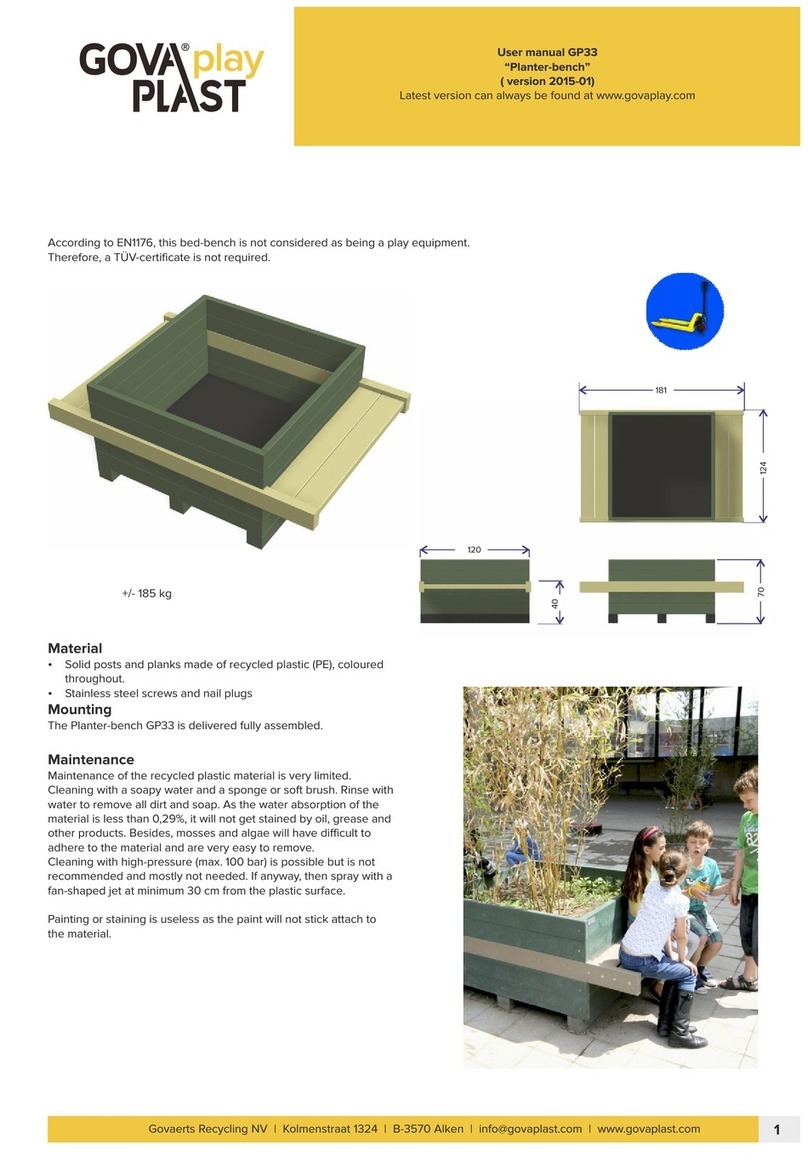 GOVA® play PLAST

User manual GP33
"Planter-bench"
( version 2015-01)
Latest version can always be found at www.govaplay.com

According to EN1176, this bed-bench is not considered as being a play equipment. Therefore, a TÜV-certificate is not required.

181

124

120

40

70

+/- 185 kg

Material
• Solid posts and planks made of recycled plastic (PE), coloured throughout.
• Stainless steel screws and nail plugs

Mounting
The Planter-bench GP33 is delivered fully assembled.

Maintenance
Maintenance of the recycled plastic material is very limited. Cleaning with a soapy water and a sponge or soft brush. Rinse with water to remove all dirt and soap. As the water absorption of the material is less than 0,29%, it will not get stained by oil, grease and other products. Besides, mosses and algae will have difficult to adhere to the material and are very easy to remove.
Cleaning with high-pressure (max. 100 bar) is possible but is not recommended and mostly not needed. If anyway, then spray with a fan-shaped jet at minimum 30 cm from the plastic surface.

Painting or staining is useless as the paint will not stick attach to the material.

Govaerts Recycling NV | Kolmenstraat 1324 | B-3570 Alken | info@govaplast.com | www.govaplast.com

1