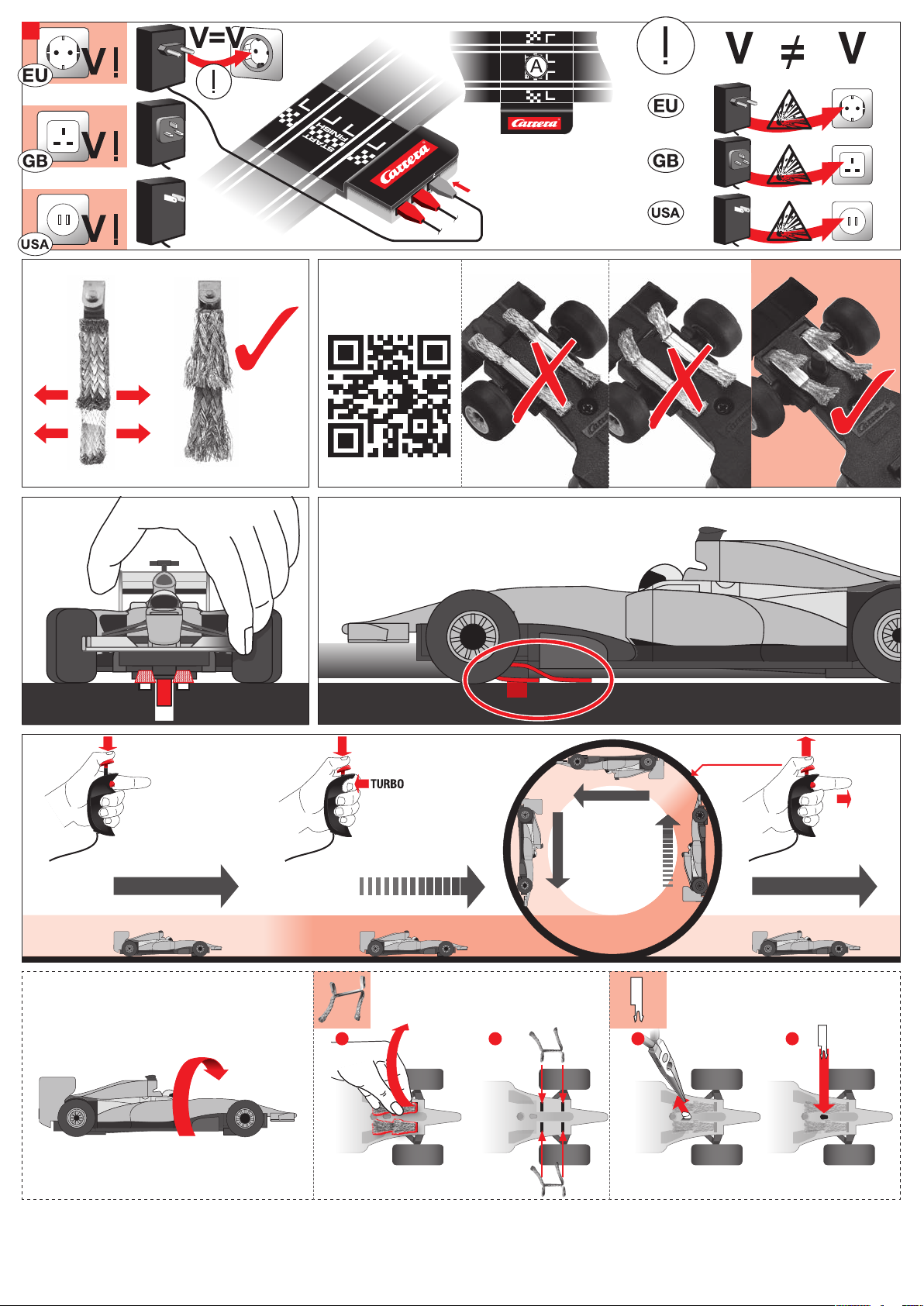 EU V !
GB V !
USA V !
V=V
!
START FINISH
Carrera
A
Carrera
!
V ≠ V
EU
GB
USA
TURBO