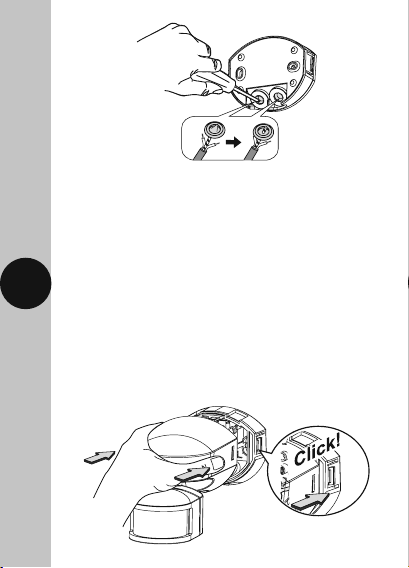 Click!