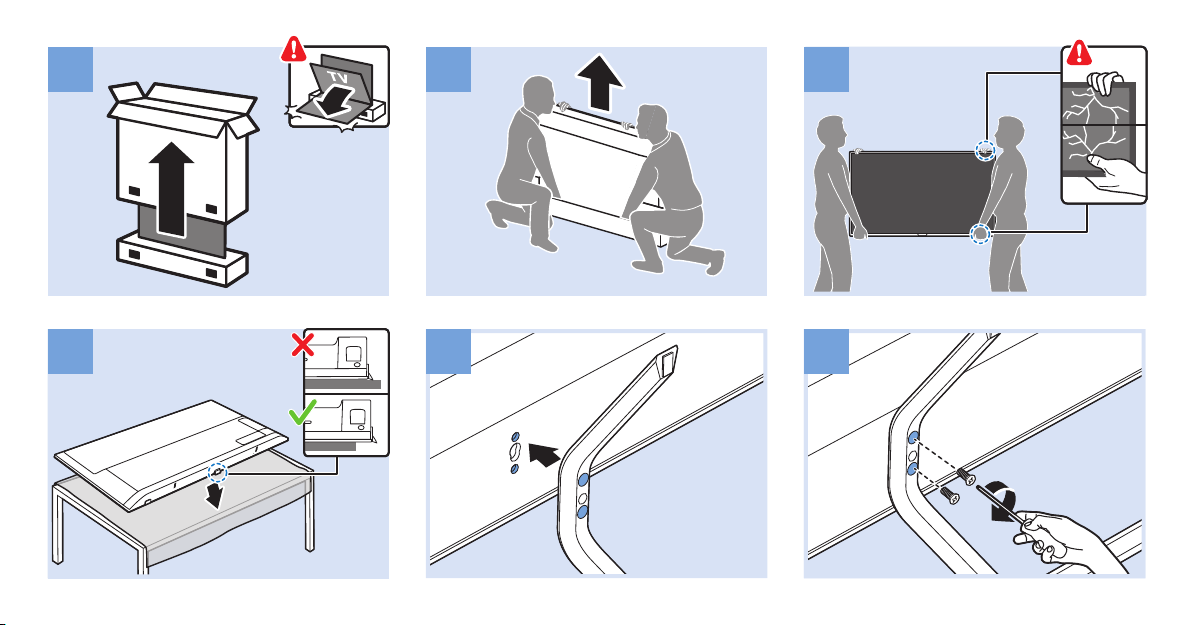 TV