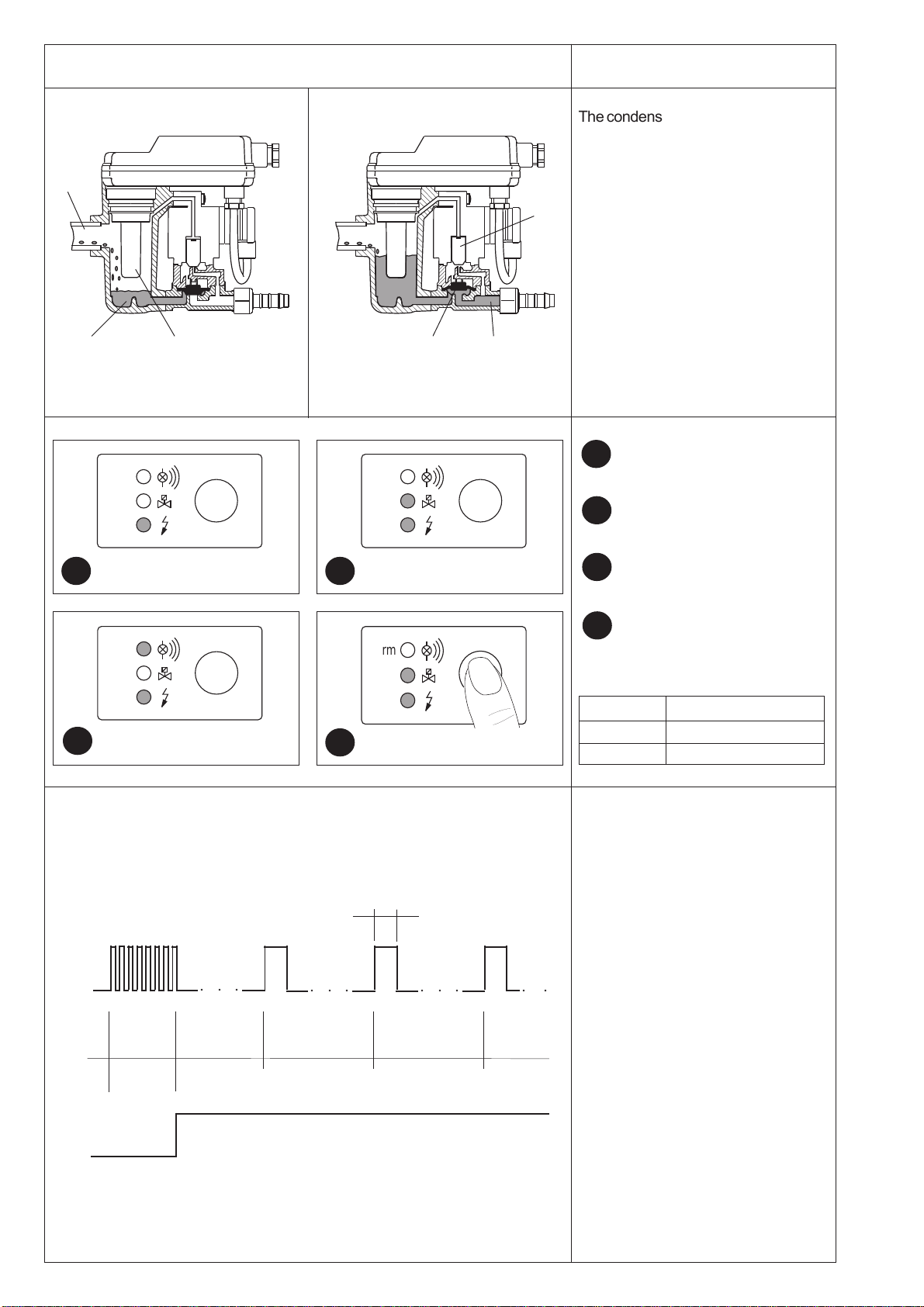 The condens

rm