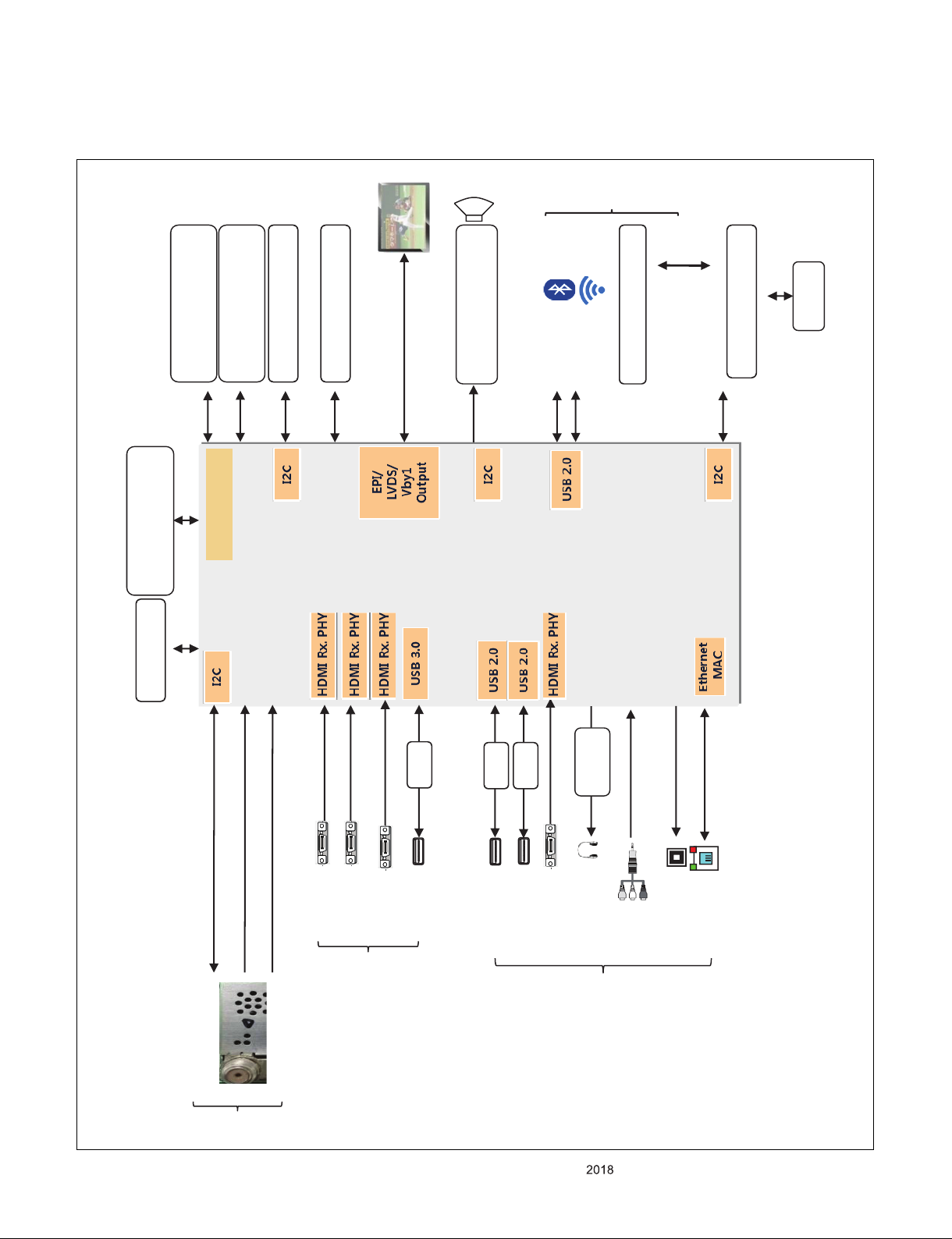 I2C

EPI/ LVDS/ Vby1 Output

I2C

USB 2.0

I2C

I2C

HDMI Rx. PHY

HDMI Rx. PHY

HDMI Rx. PHY

USB 3.0

USB 2.0

USB 2.0

HDMI Rx. PHY

Ethernet MAC

2018