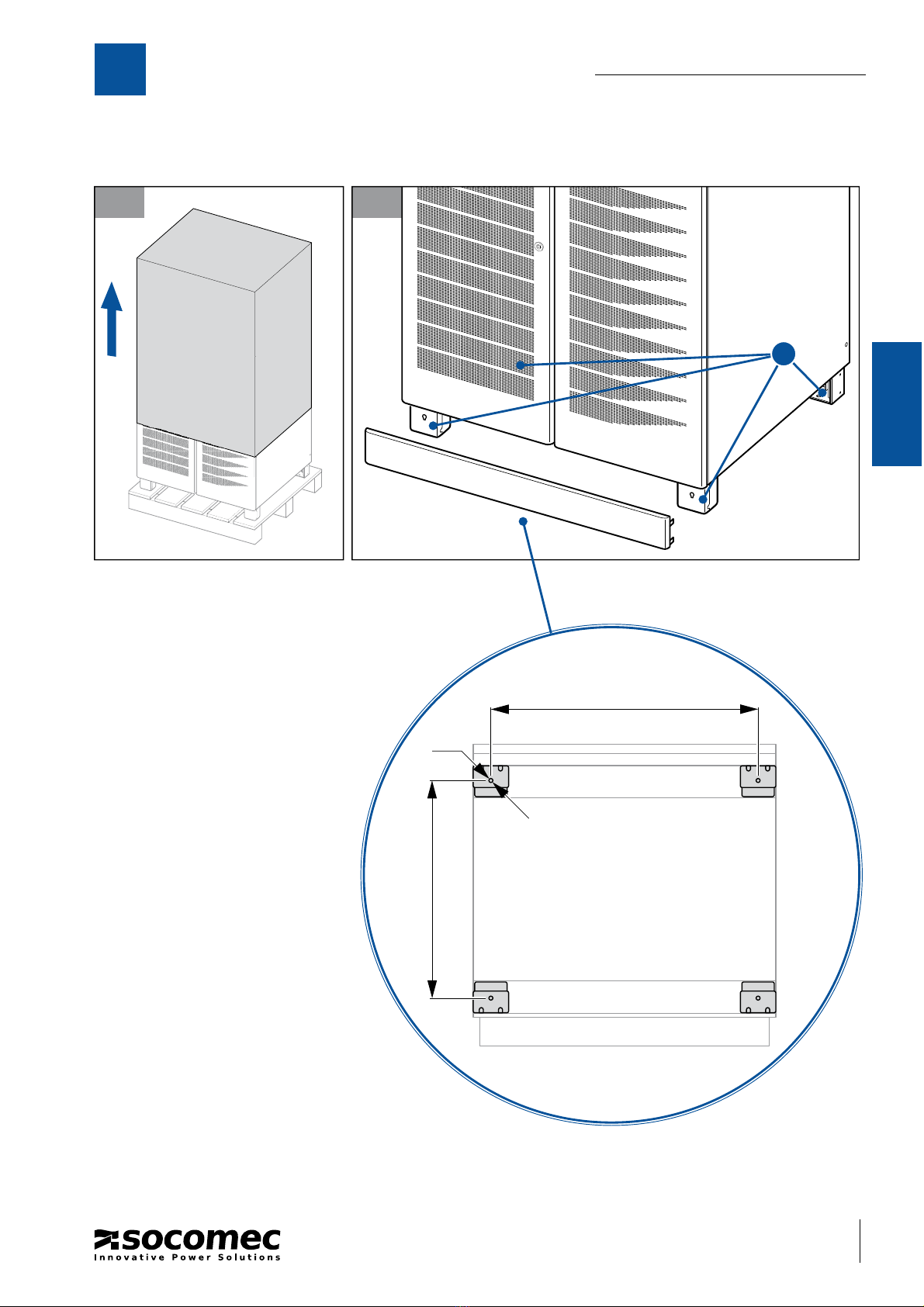 socomec
Innovative Power Solutions