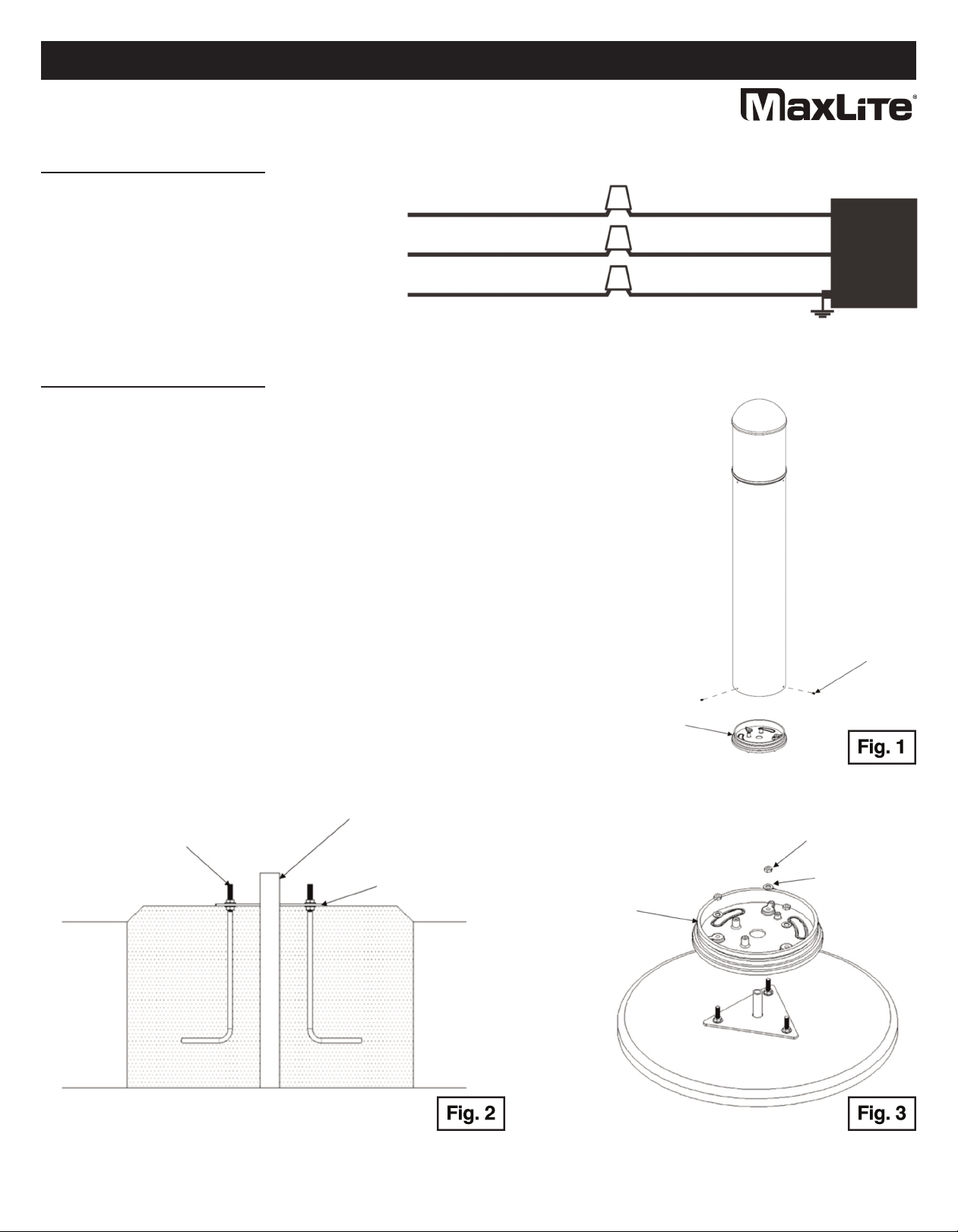 MaxLite®

Fig. 1

Fig. 2

Fig. 3