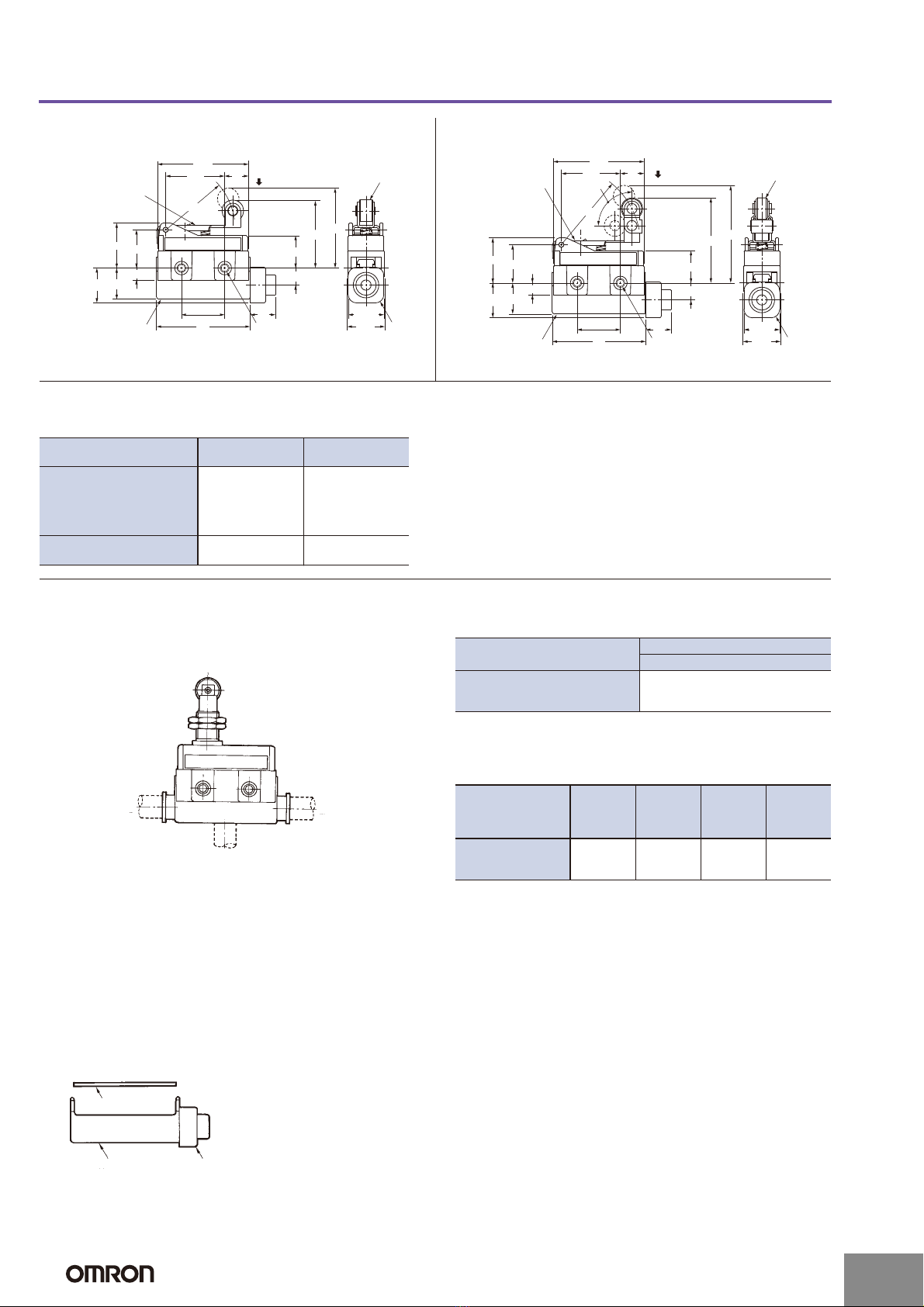 OMRON