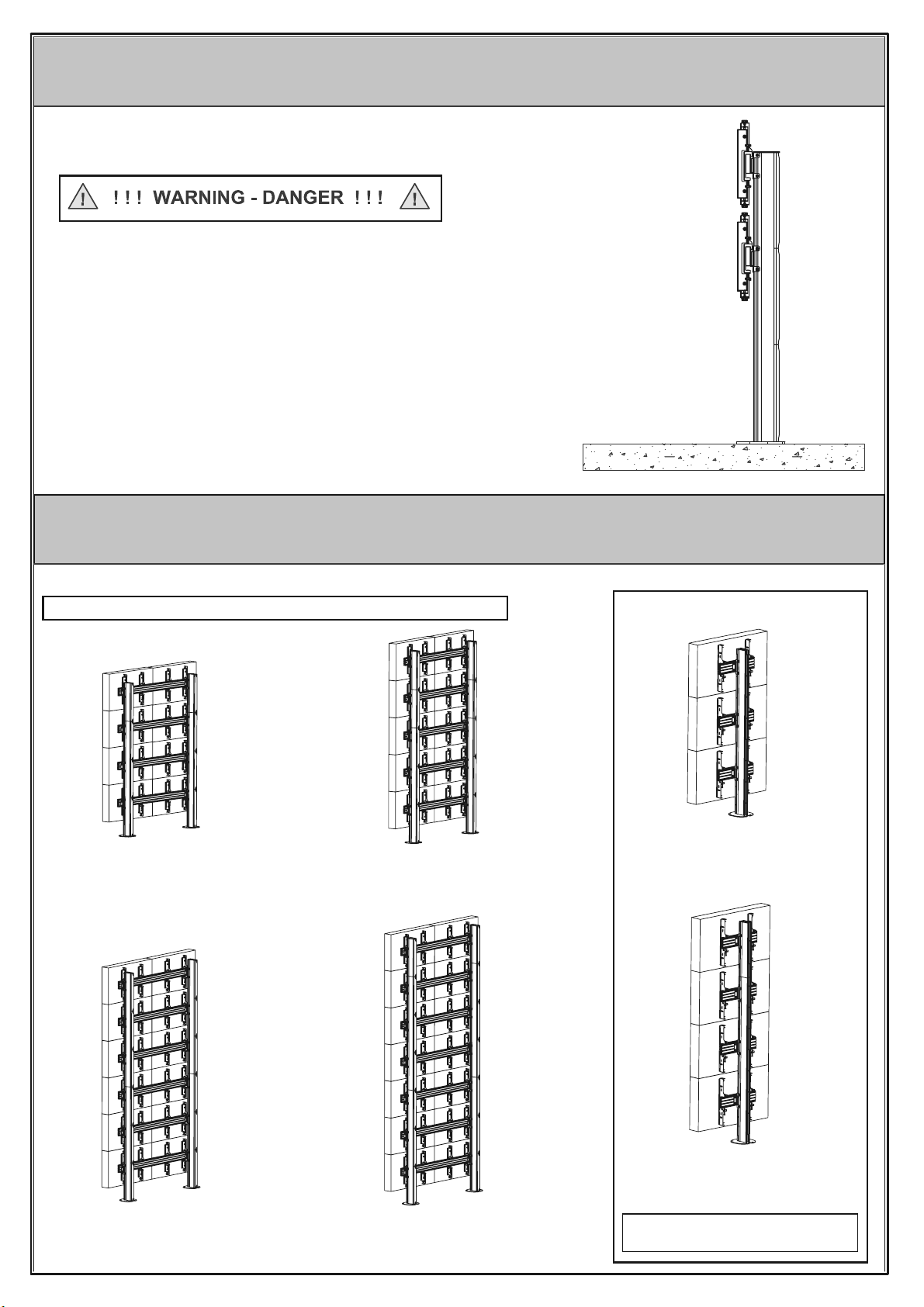 ! ! ! WARNING - DANGER ! ! !