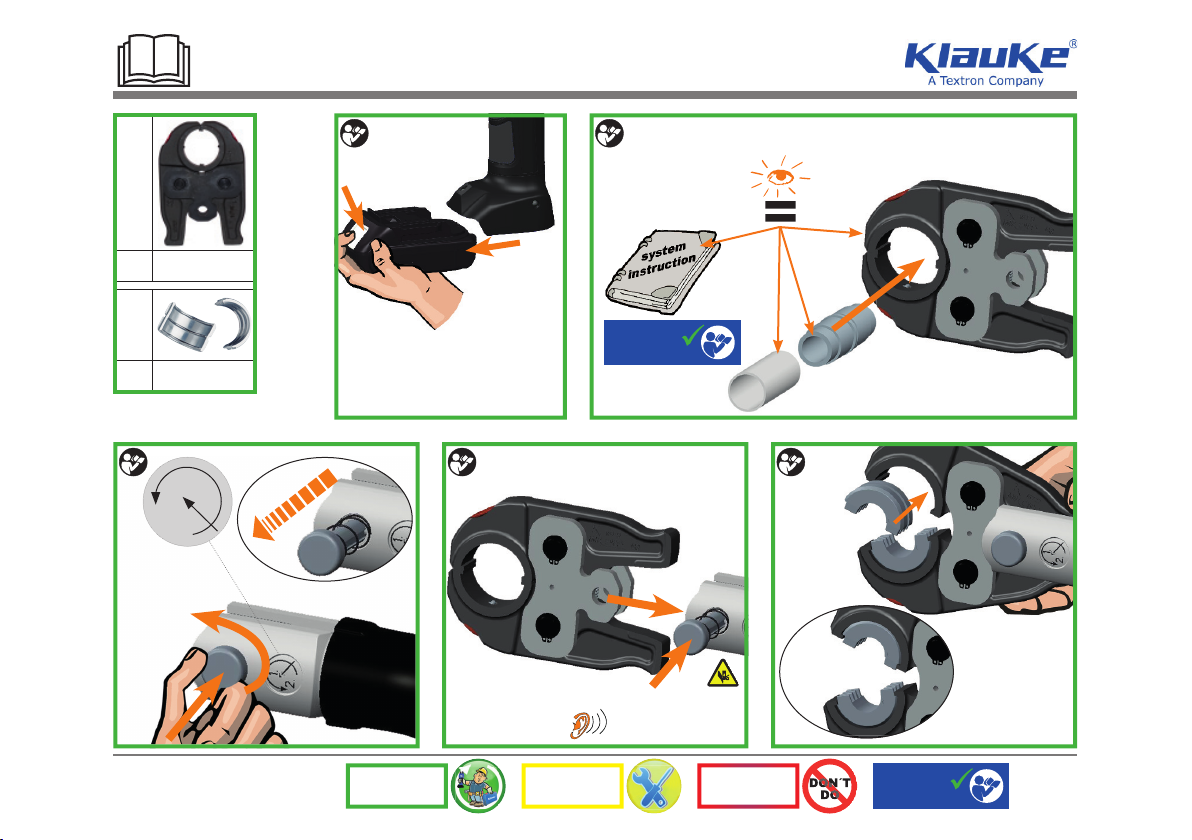 Klauke®
A Textron Company

system instruction

DON'T DO