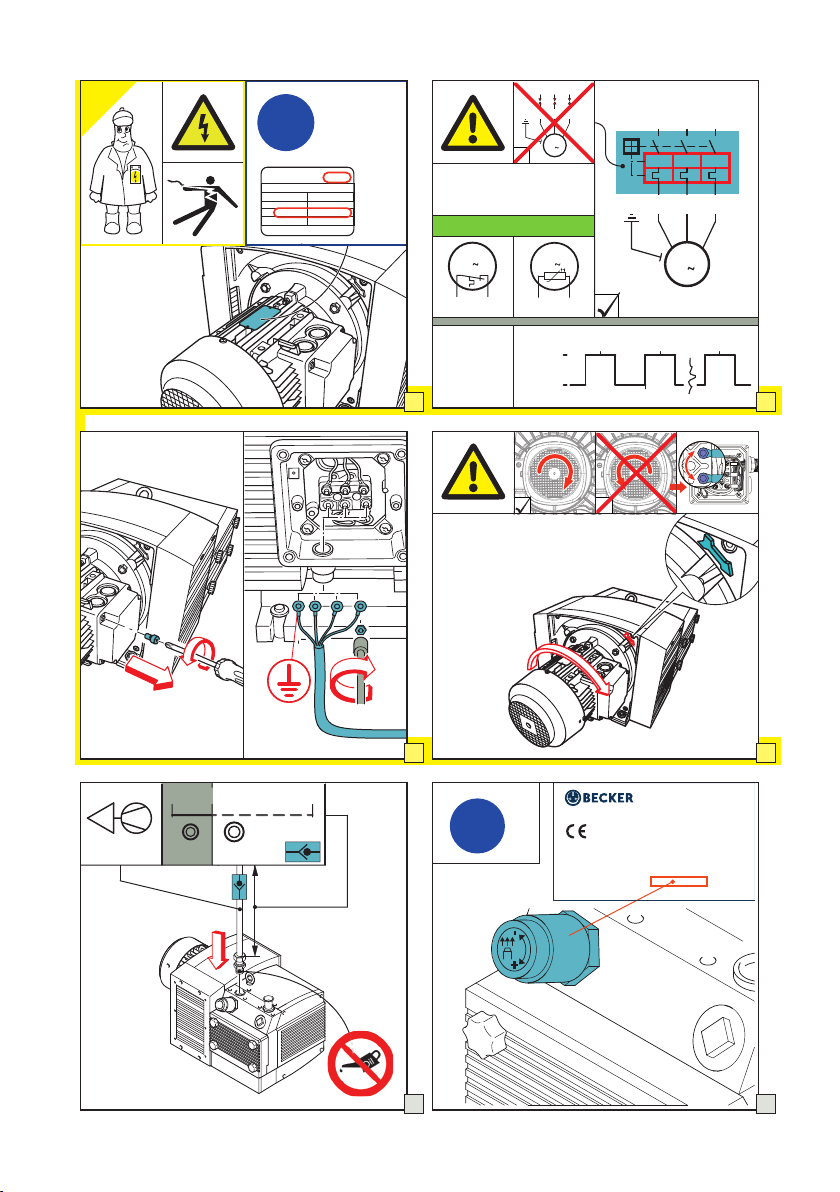 BECKER
CE