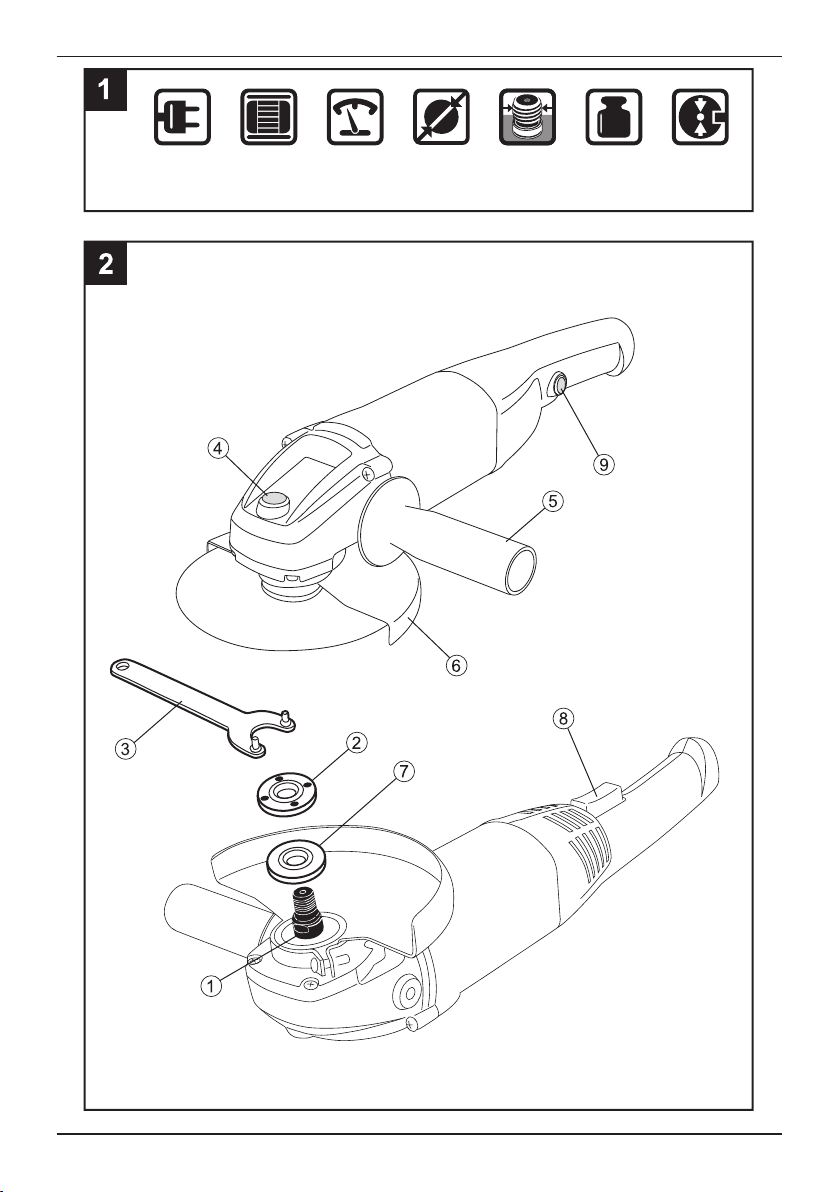 1

2

4
9
5
6
3
2
8
7
1