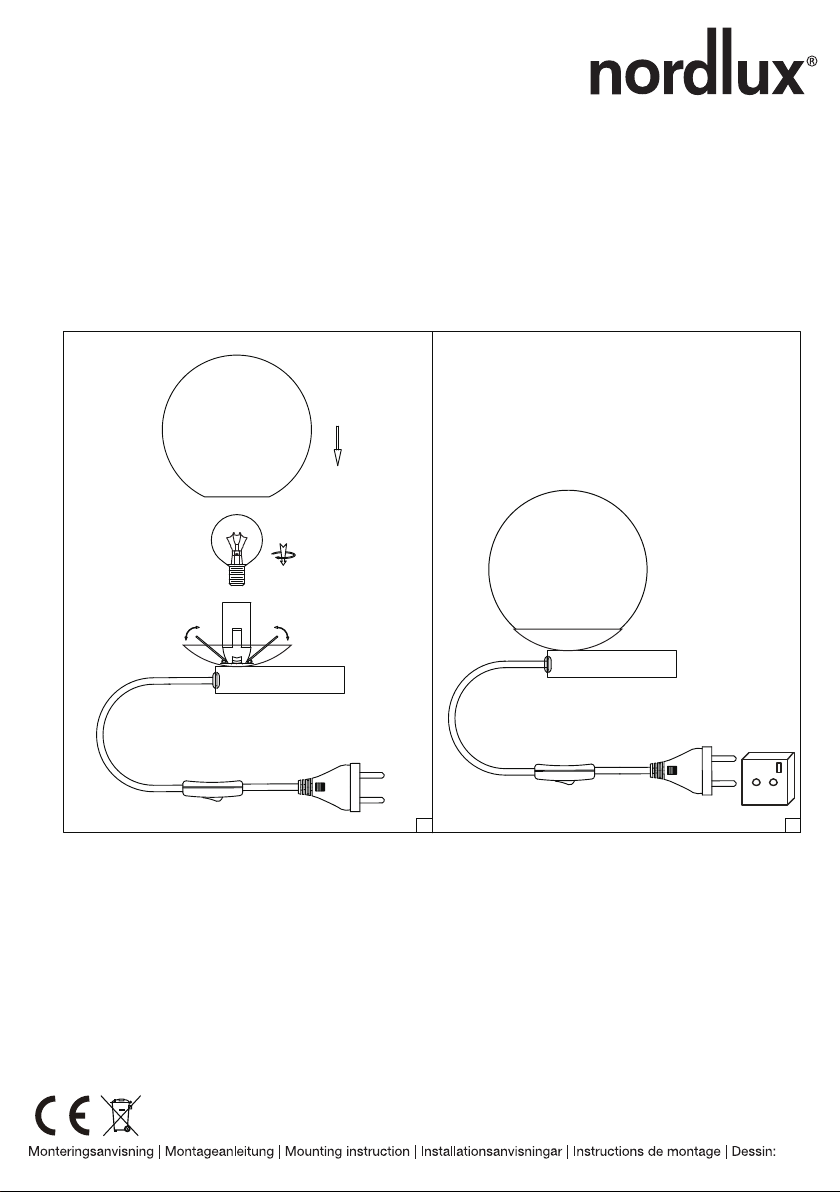 nordlux®

CE

Monteringsanvisning | Montageanleitung | Mounting instruction | Installationsanvisningar | Instructions de montage | Dessin: