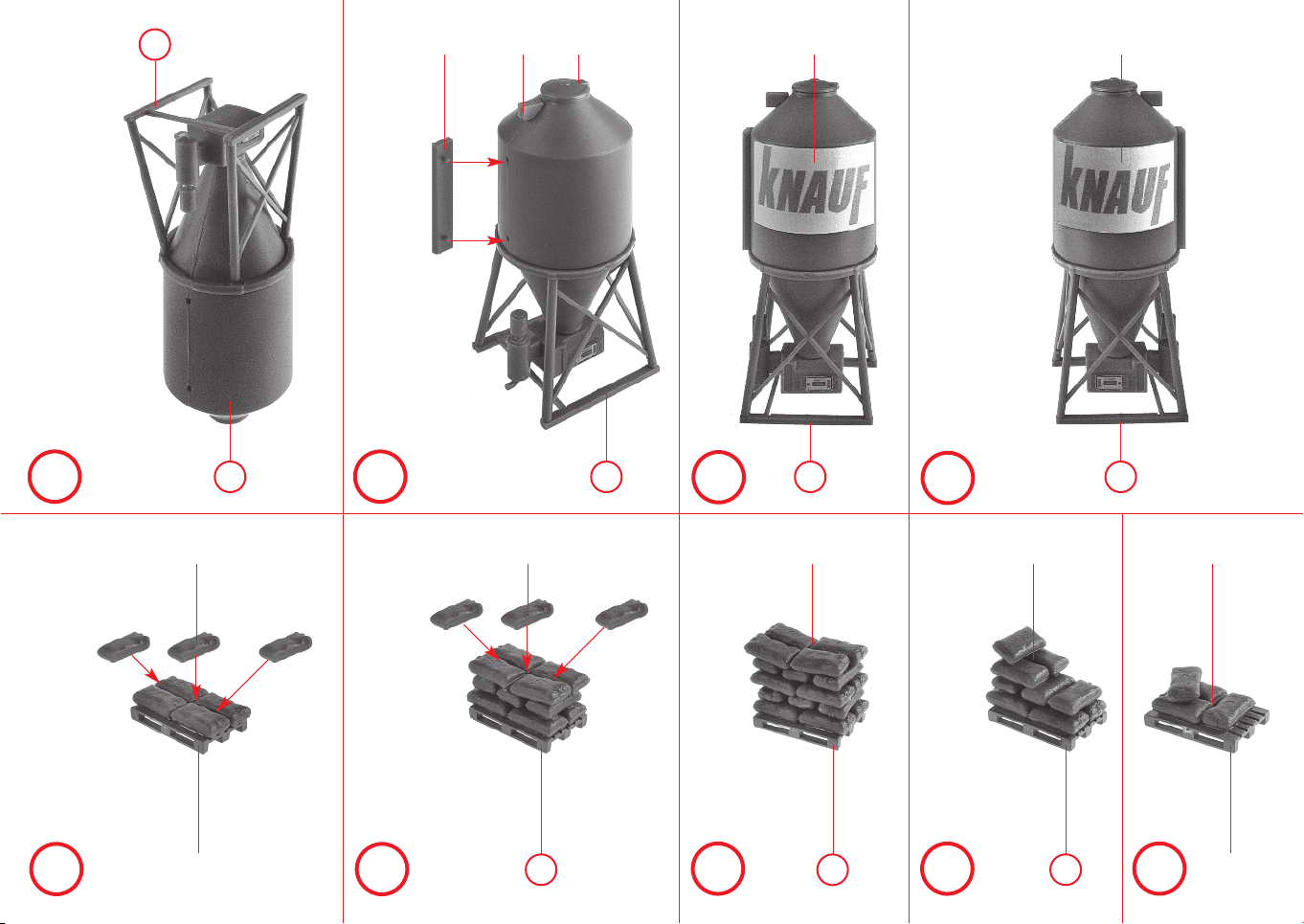 KNAUF

KNAUF