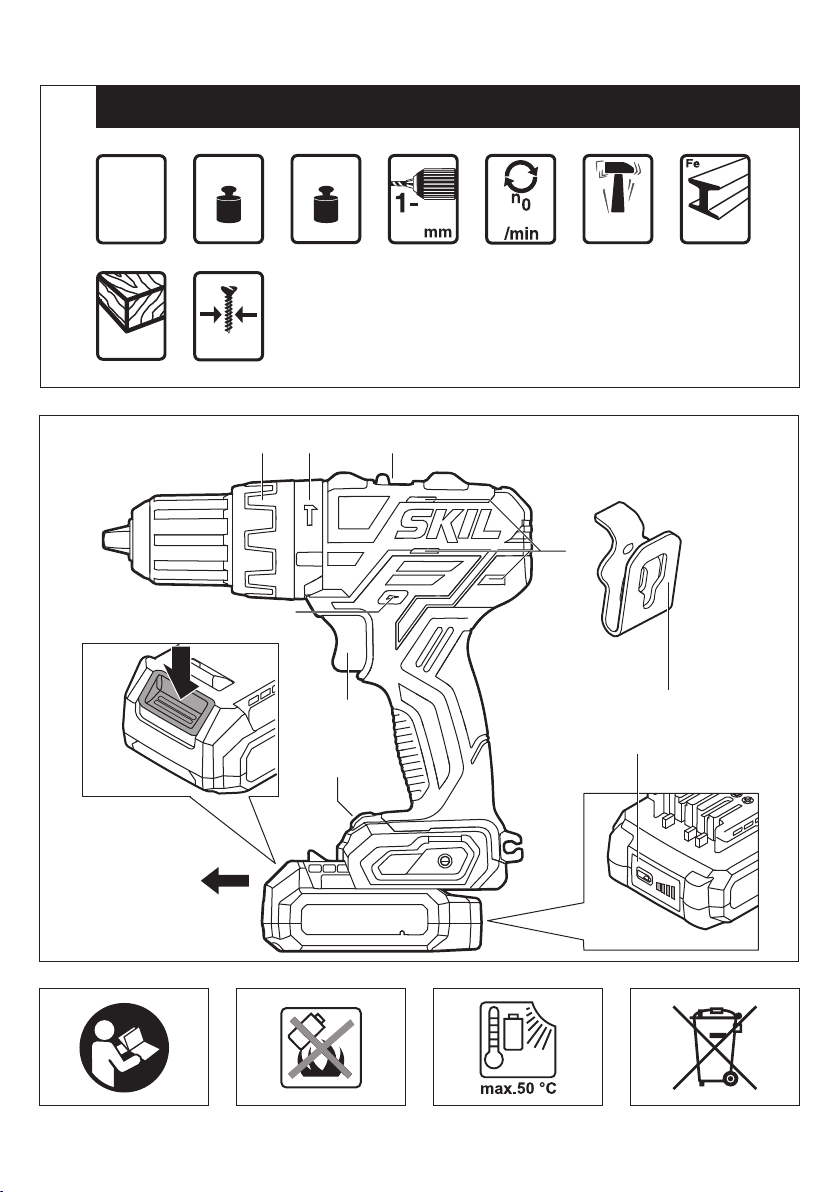 1-
mm

$n_0$
/min

Fe

SKIL

max.50 °C