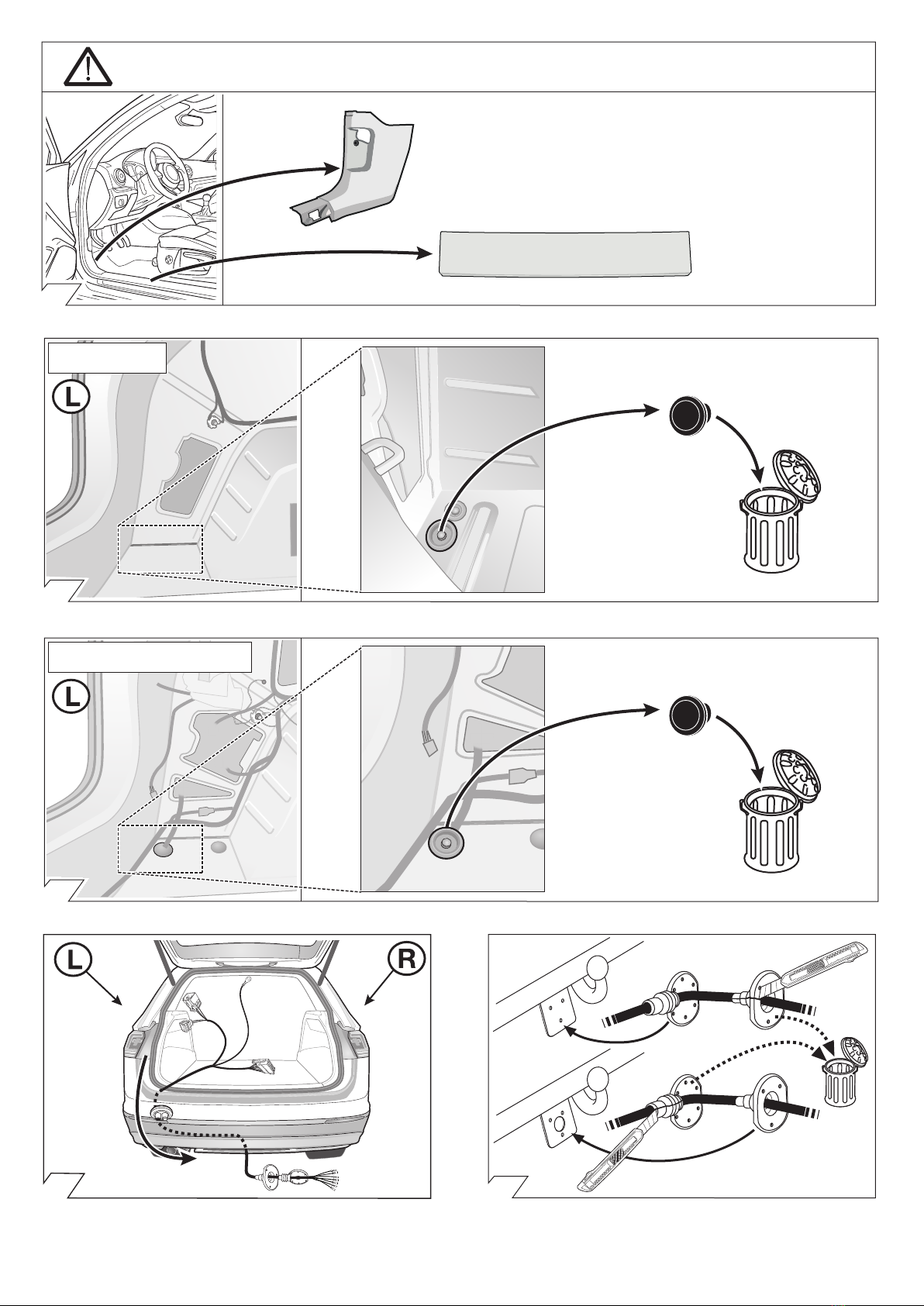 L

L

L

R