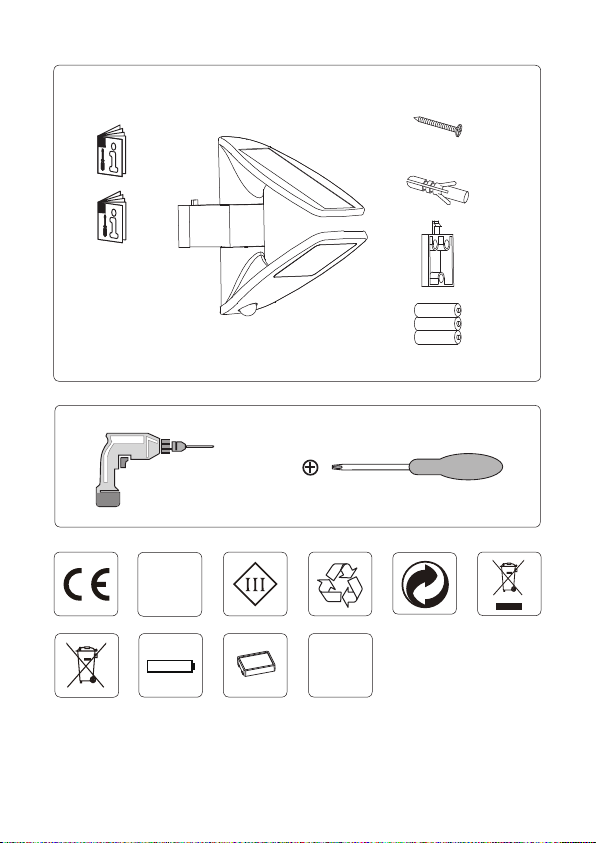 CE

III