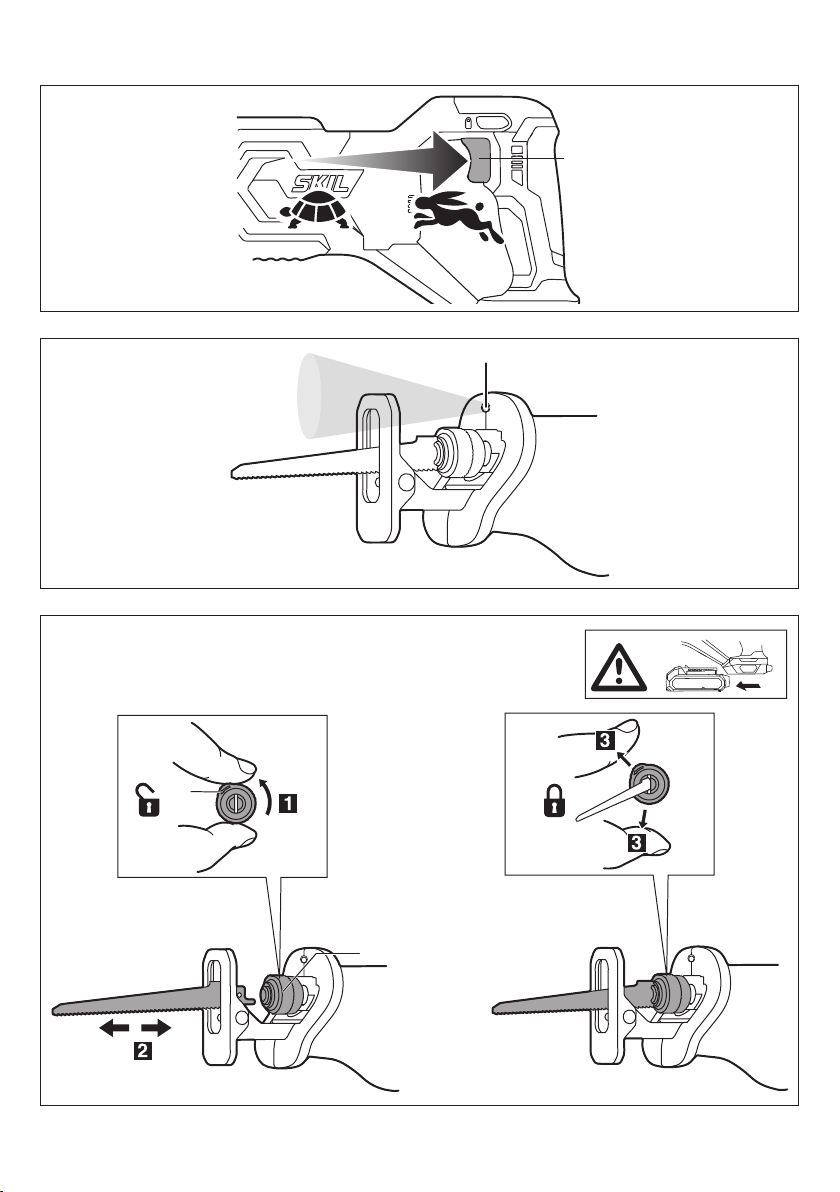 SKIL

1

2

3

3