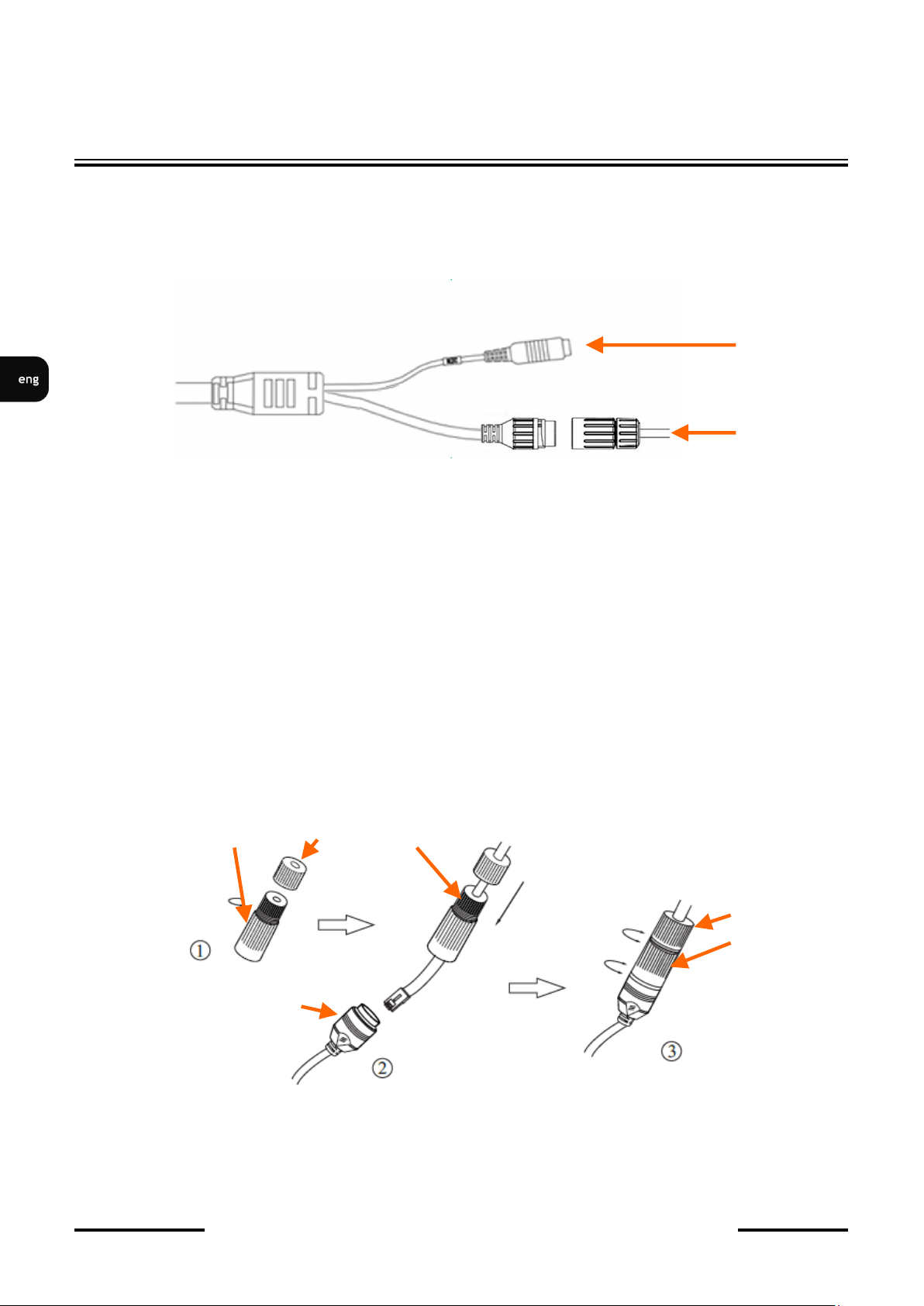 eng

①

②

③