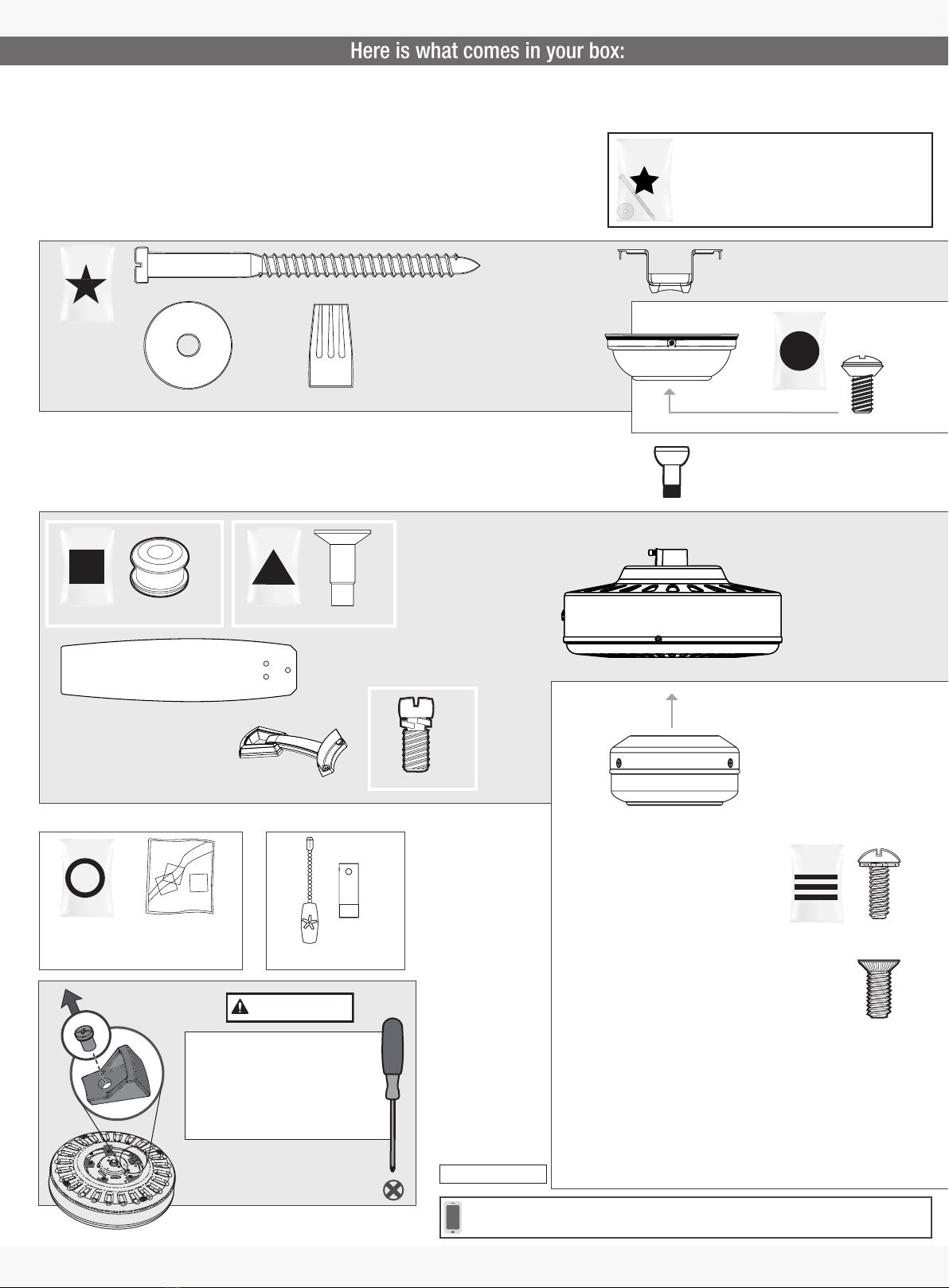 Here is what comes in your box: