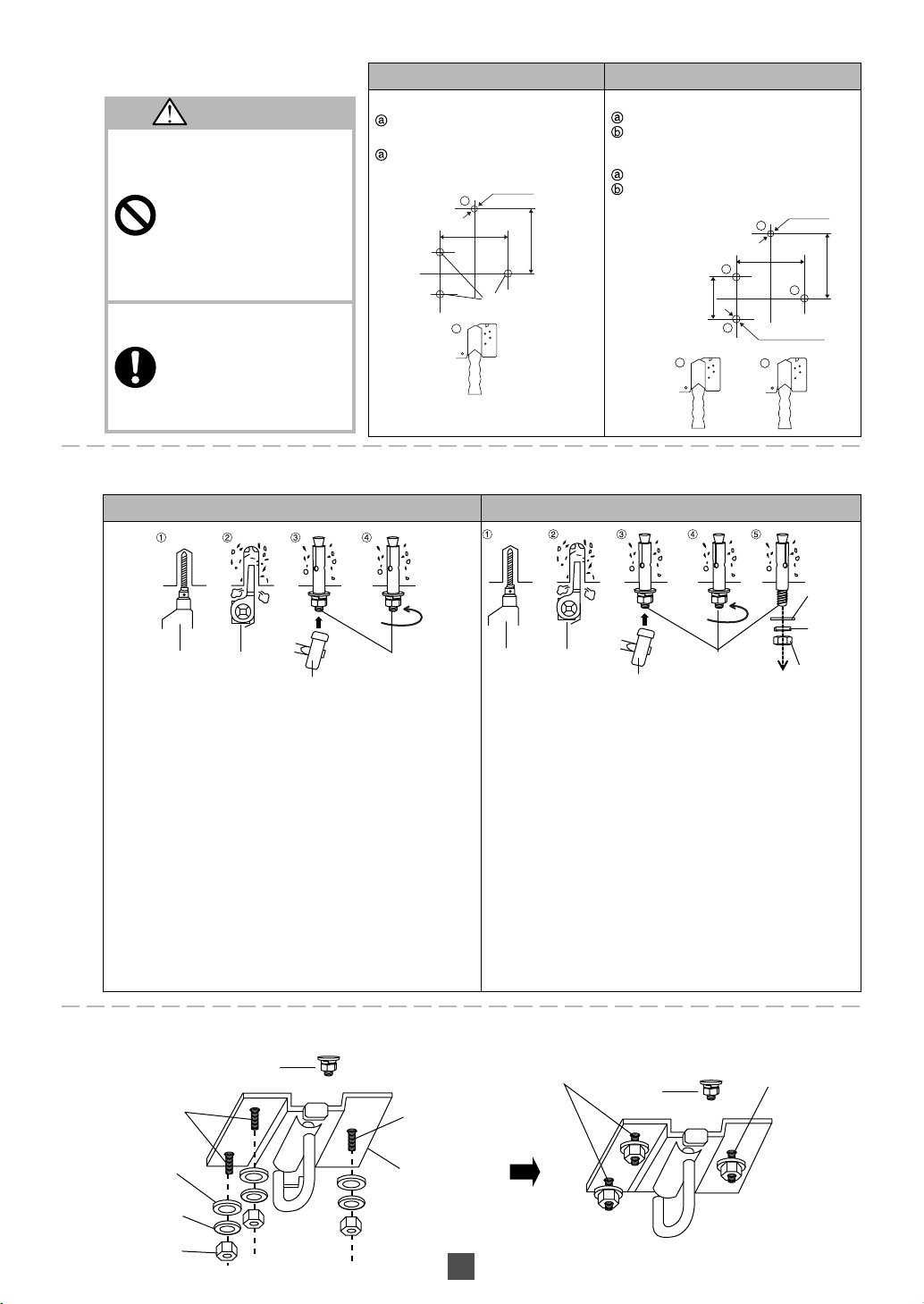 ⓐ

ⓐ

ⓐ
ⓑ

ⓐ
ⓑ

①
②
③
④

①
②
③
④
⑤