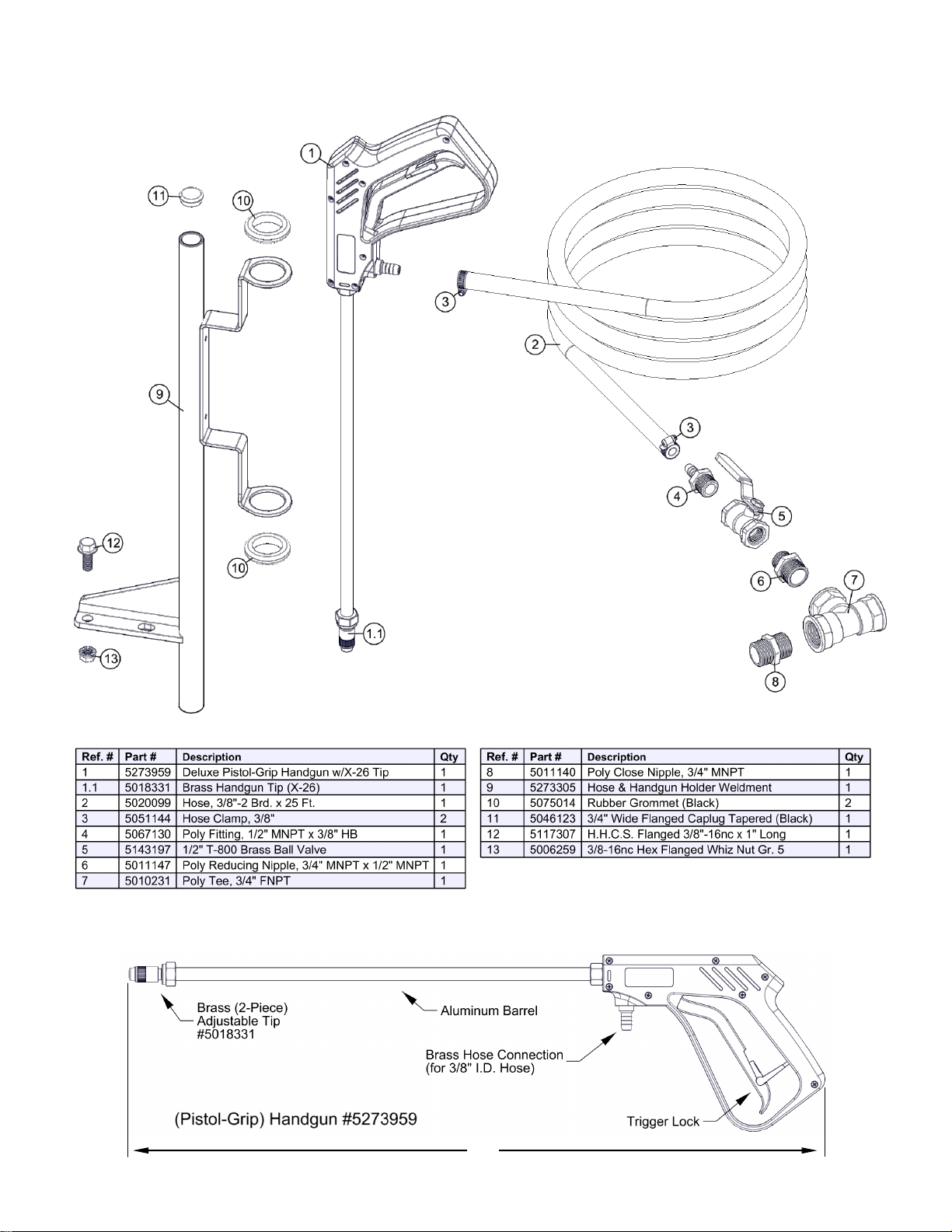 1

11

10

3

2

9

3

4

5

12

10

6

7

1.1

13

8

| Ref. # | Part # | Description | Qty |
|---|---|---|---|
| 1 | 5273959 | Deluxe Pistol-Grip Handgun w/X-26 Tip | 1 |
| 1.1 | 5018331 | Brass Handgun Tip (X-26) | 1 |
| 2 | 5020099 | Hose, 3/8"-2 Brd. x 25 Ft. | 1 |
| 3 | 5051144 | Hose Clamp, 3/8" | 2 |
| 4 | 5067130 | Poly Fitting, 1/2" MNPT x 3/8" HB | 1 |
| 5 | 5143197 | 1/2" T-800 Brass Ball Valve | 1 |
| 6 | 5011147 | Poly Reducing Nipple, 3/4" MNPT x 1/2" MNPT | 1 |
| 7 | 5010231 | Poly Tee, 3/4" FNPT | 1 |

| Ref. # | Part # | Description | Qty |
|---|---|---|---|
| 8 | 5011140 | Poly Close Nipple, 3/4" MNPT | 1 |
| 9 | 5273305 | Hose & Handgun Holder Weldment | 1 |
| 10 | 5075014 | Rubber Grommet (Black) | 2 |
| 11 | 5046123 | 3/4" Wide Flanged Caplug Tapered (Black) | 1 |
| 12 | 5117307 | H.H.C.S. Flanged 3/8"-16nc x 1" Long | 1 |
| 13 | 5006259 | 3/8-16nc Hex Flanged Whiz Nut Gr. 5 | 1 |

Brass (2-Piece) Adjustable Tip #5018331

Aluminum Barrel

Brass Hose Connection (for 3/8" I.D. Hose)

(Pistol-Grip) Handgun #5273959

Trigger Lock