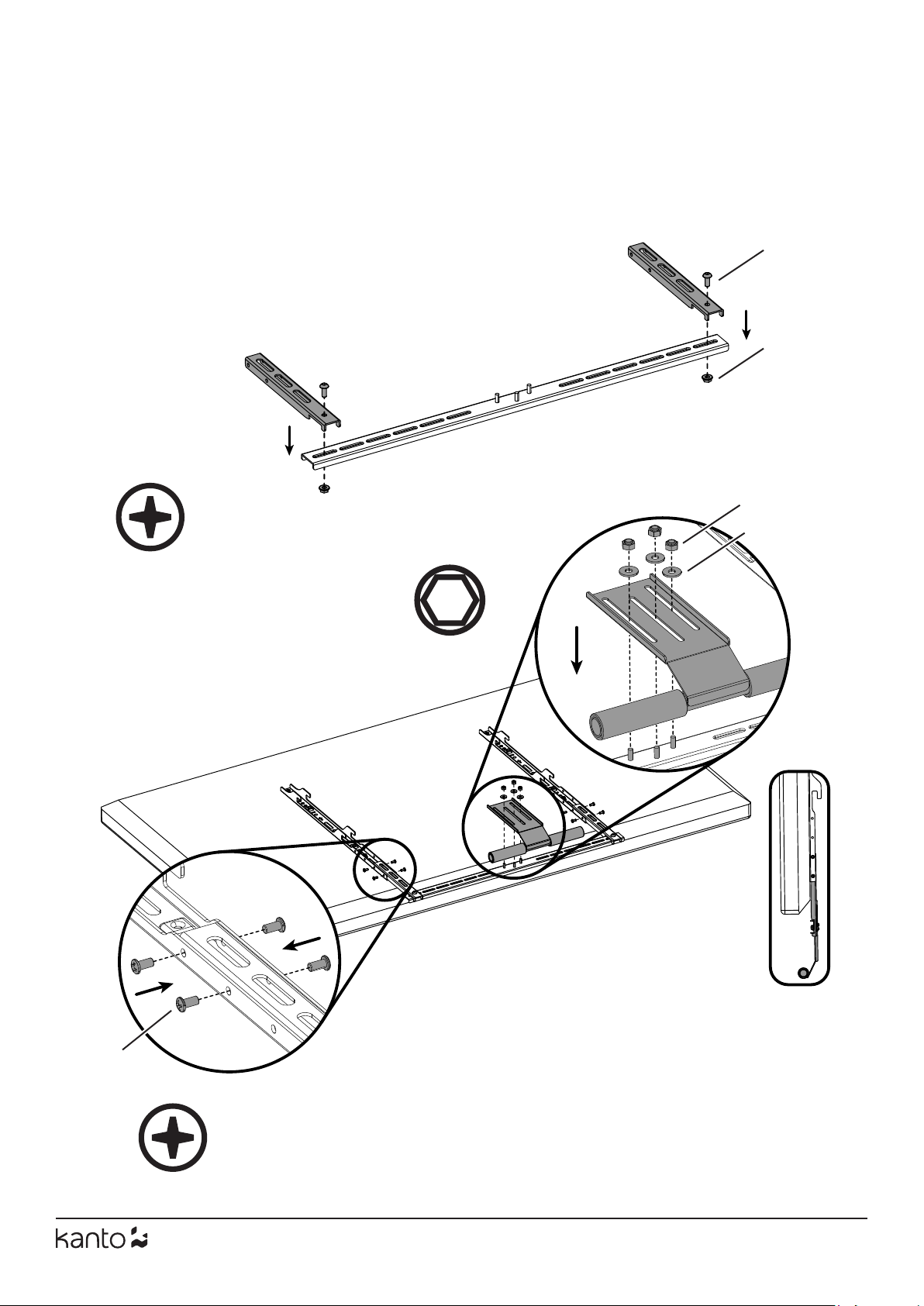 kanto