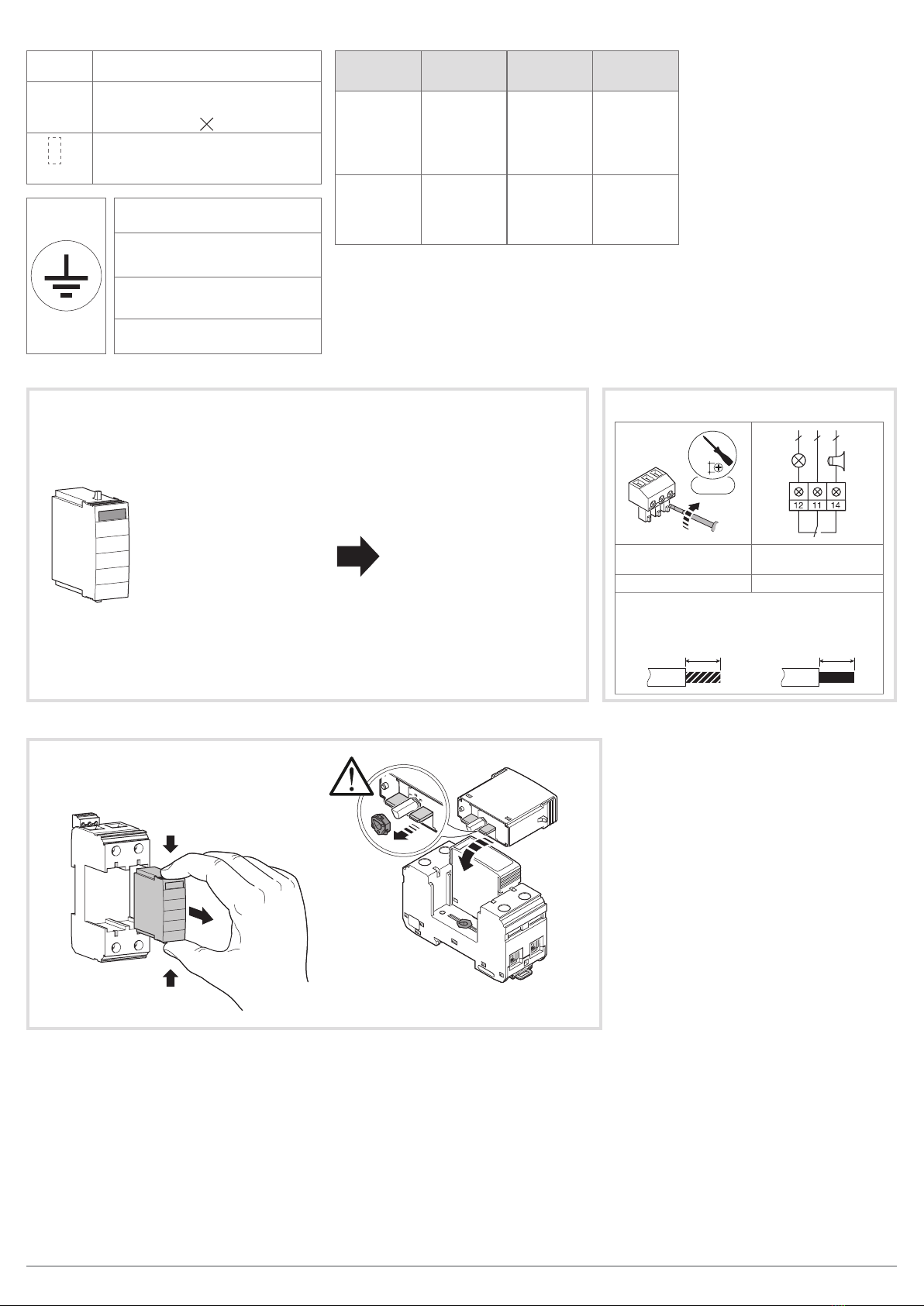 12 11 14