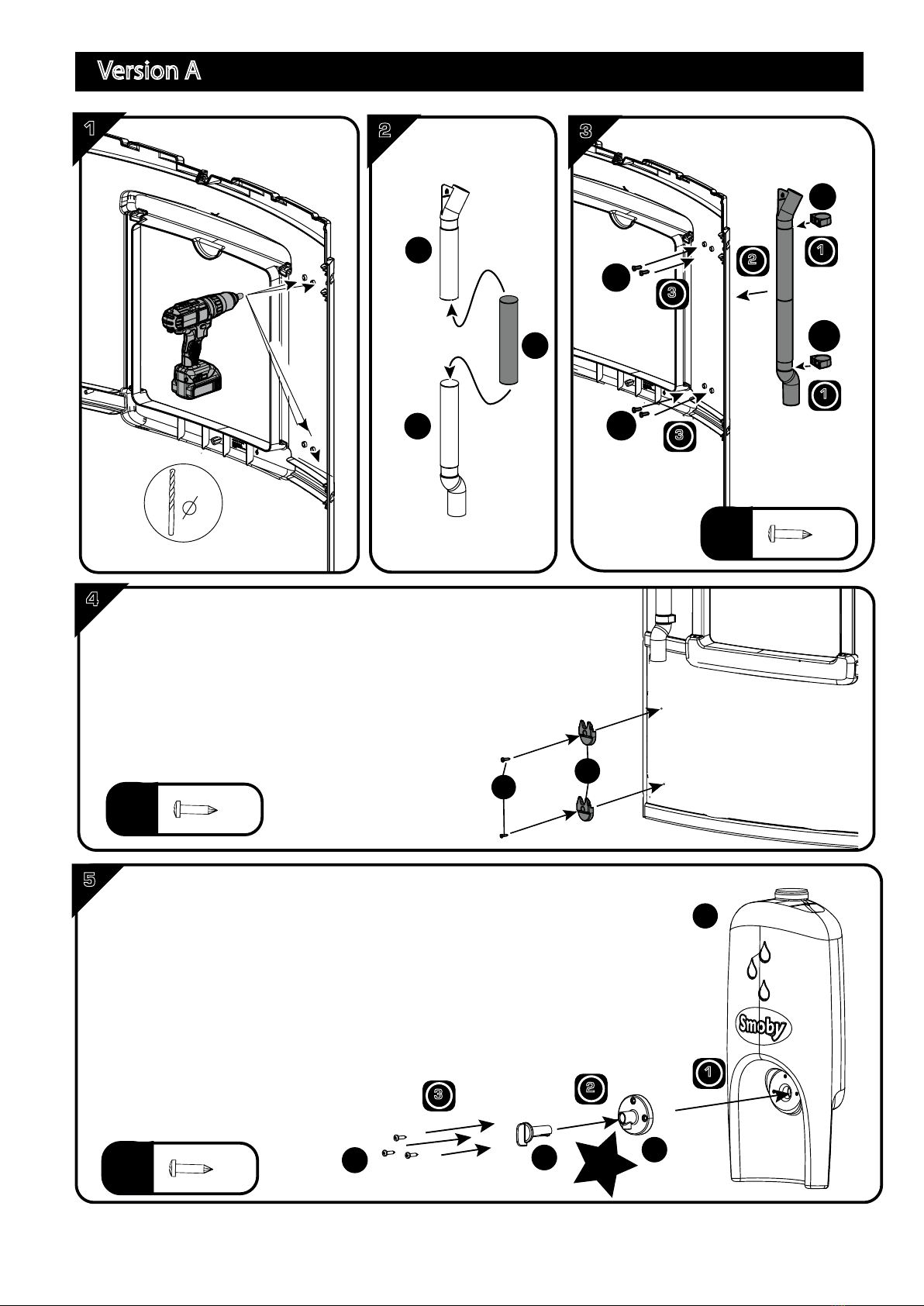 Version A

1

2

3

2

3

1

1

3

4

5

Smoby

1

3

2