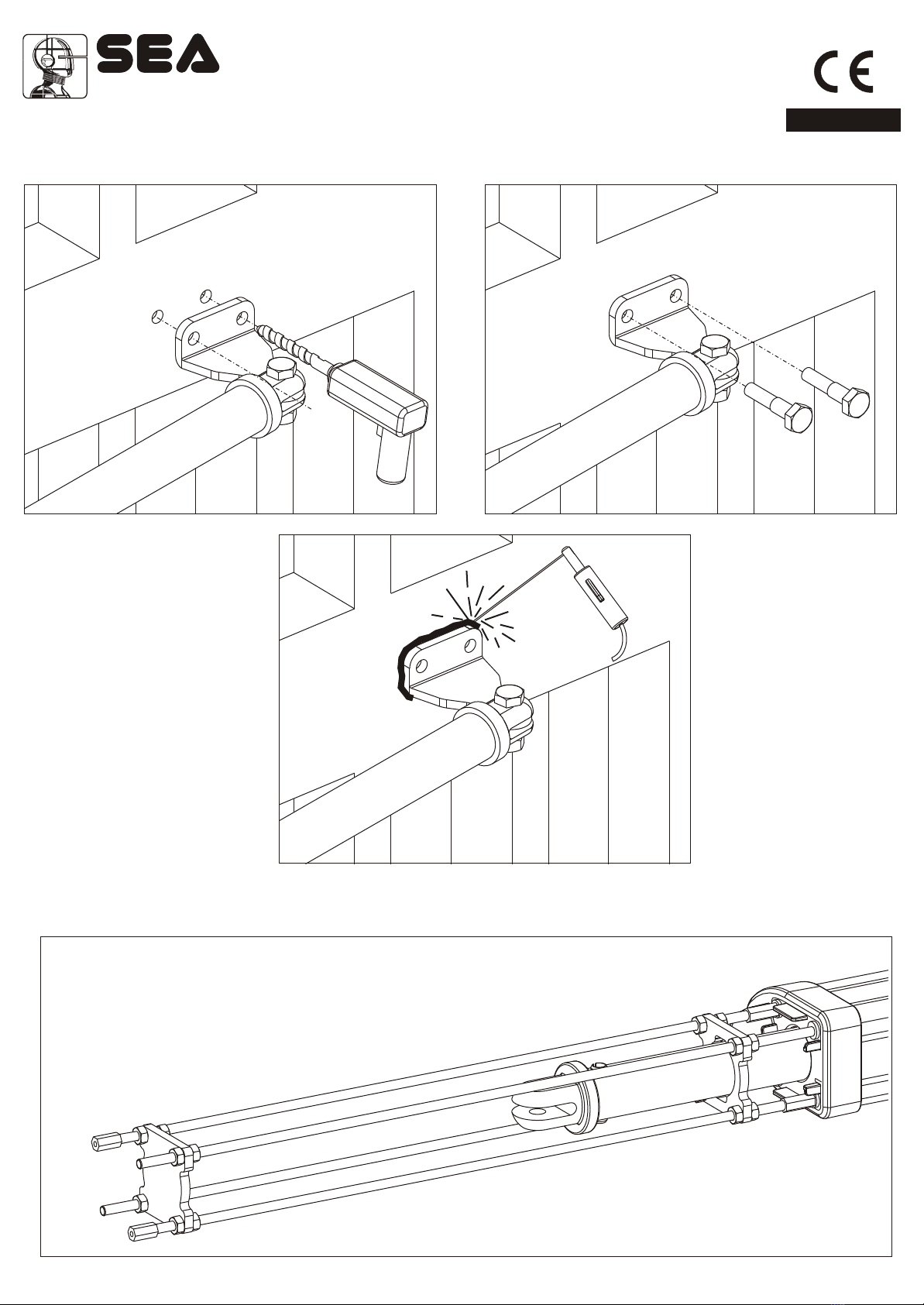 SEA

CE