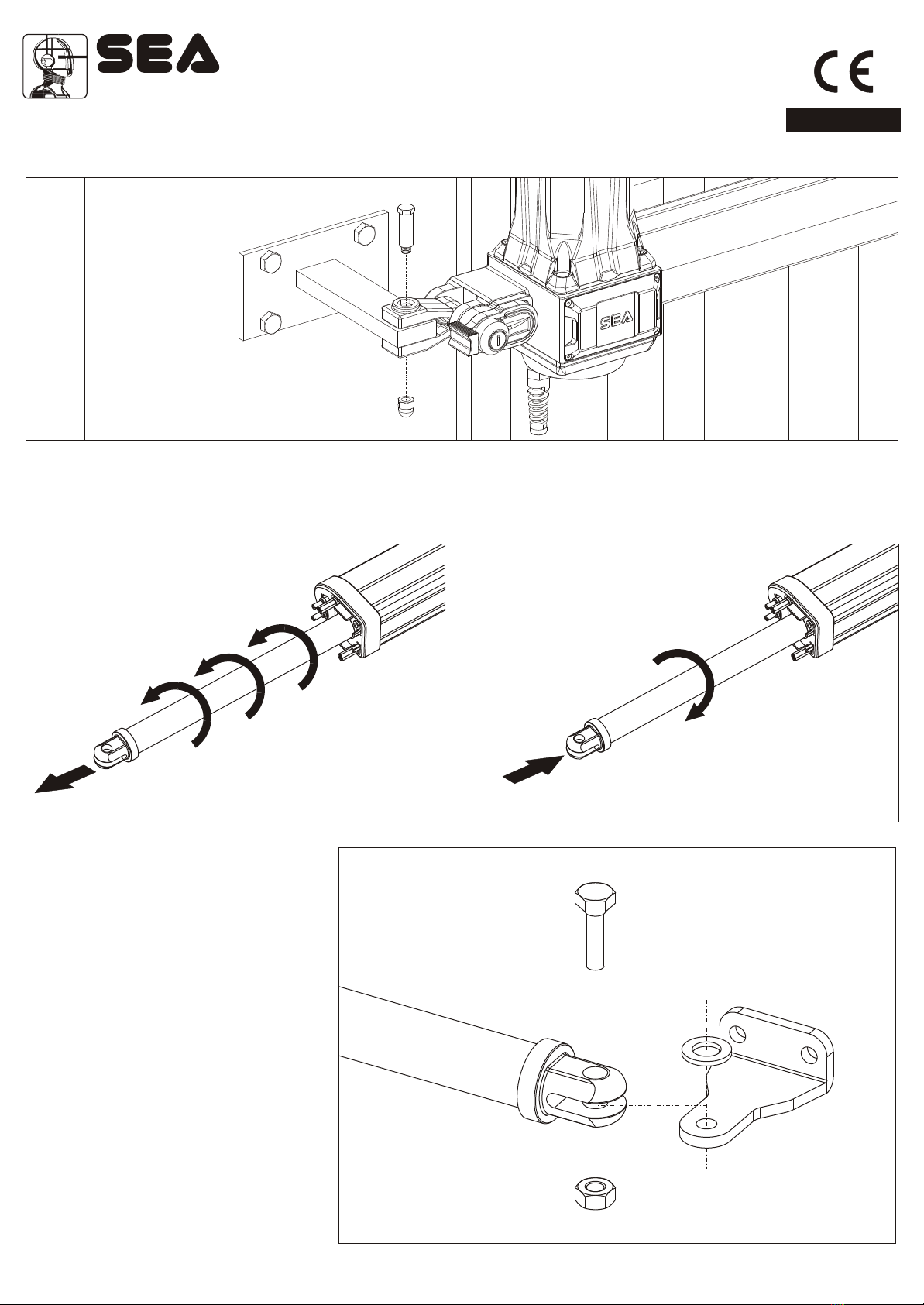 SEA

CE

SEA