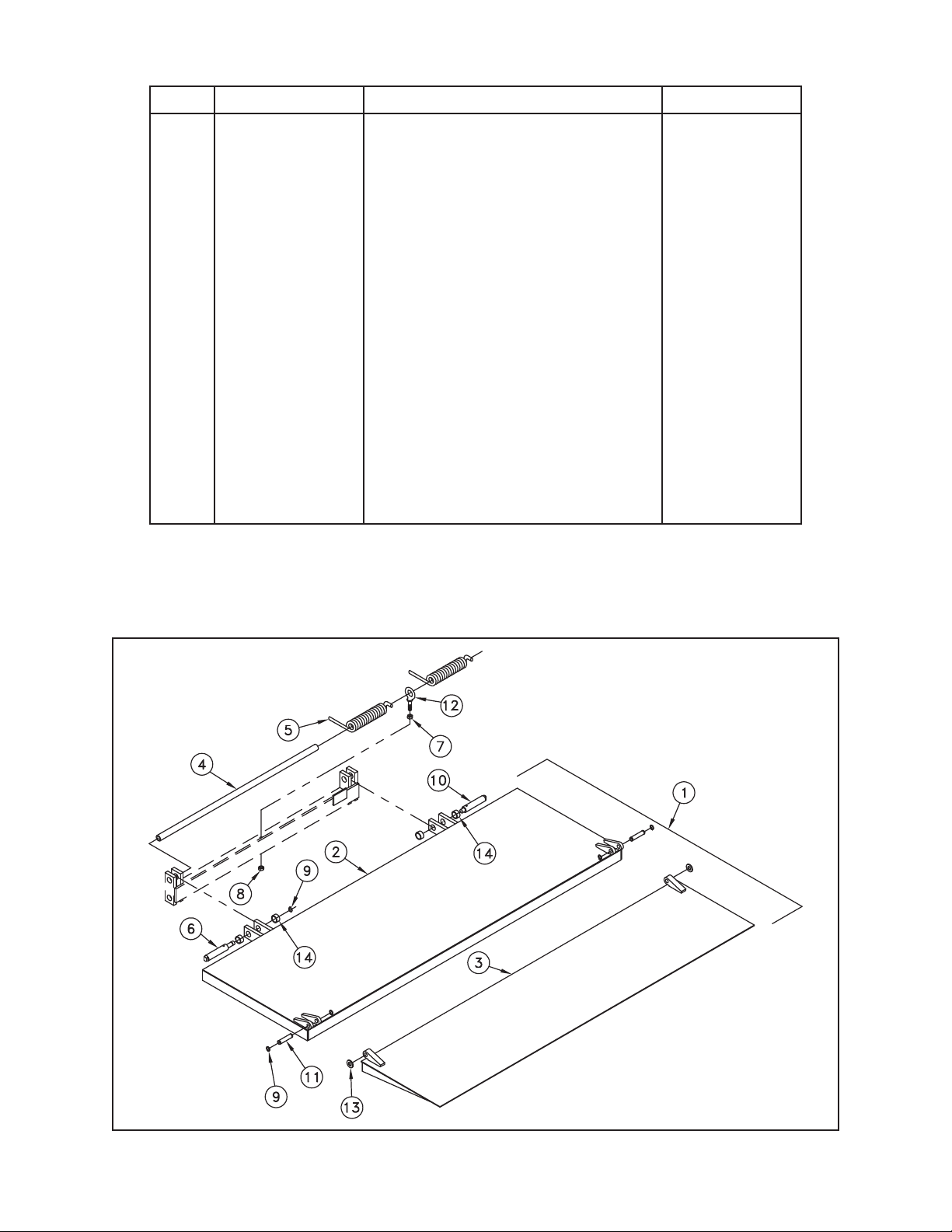 5
12
7
4
10
1
14
2
9
8
6
14
3
9
11
13