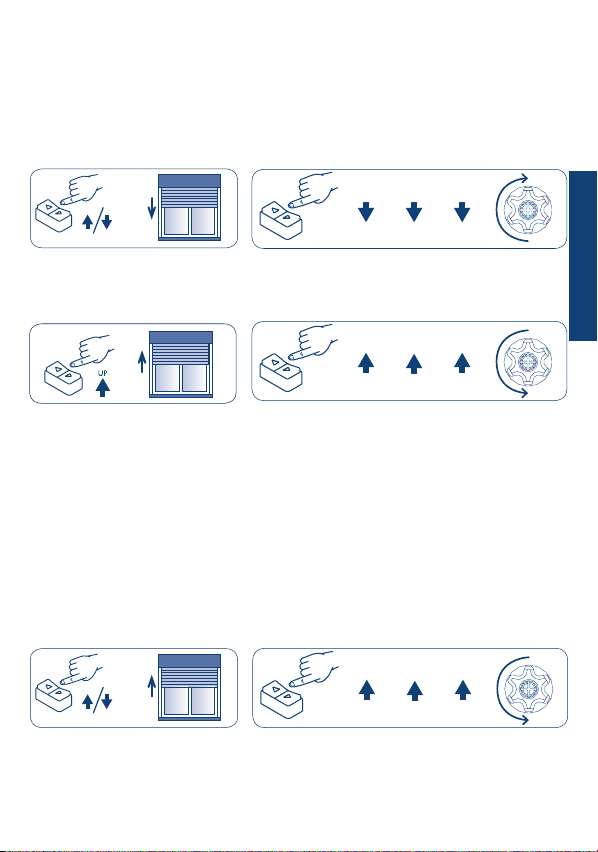 UP