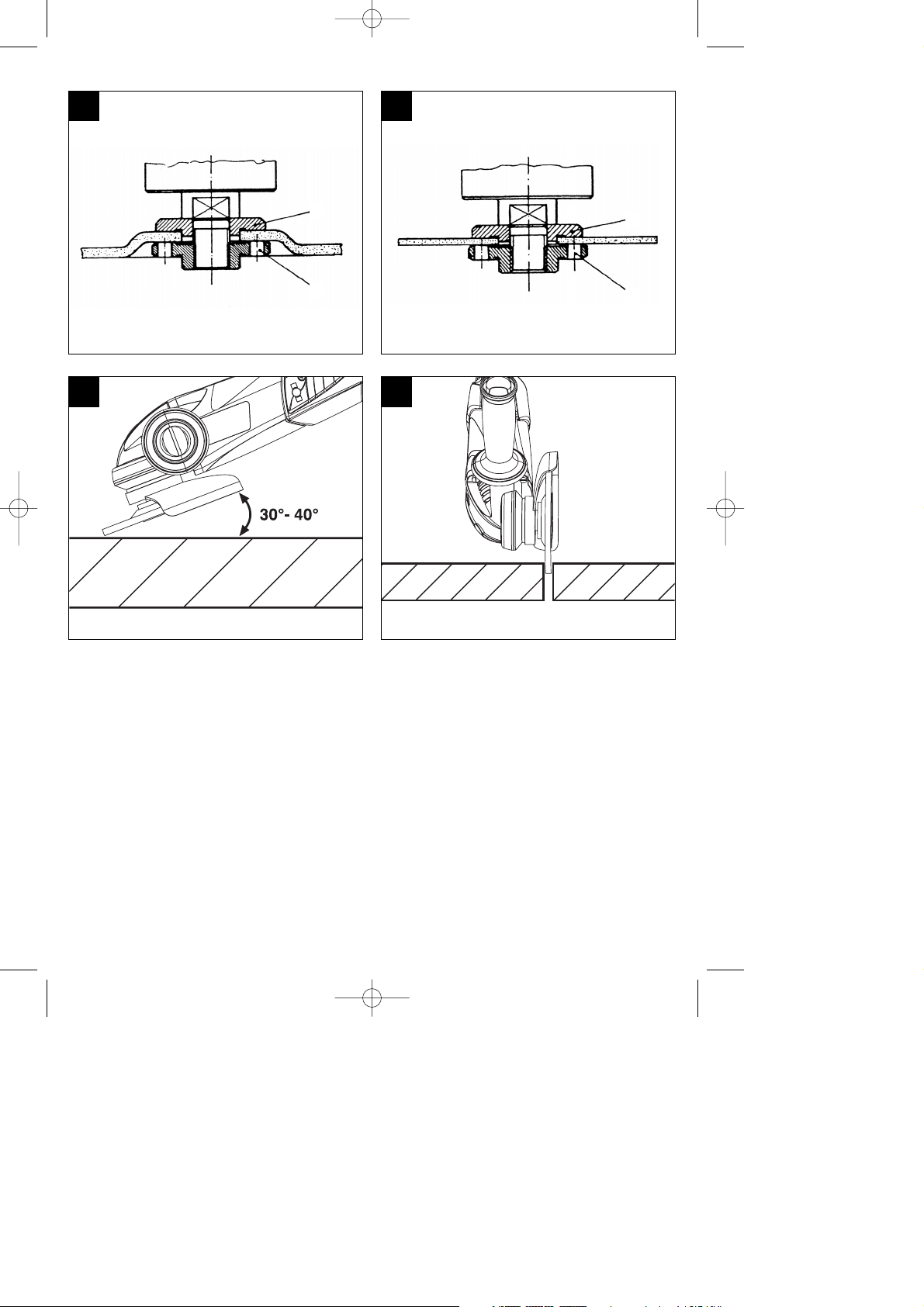 30°- 40°