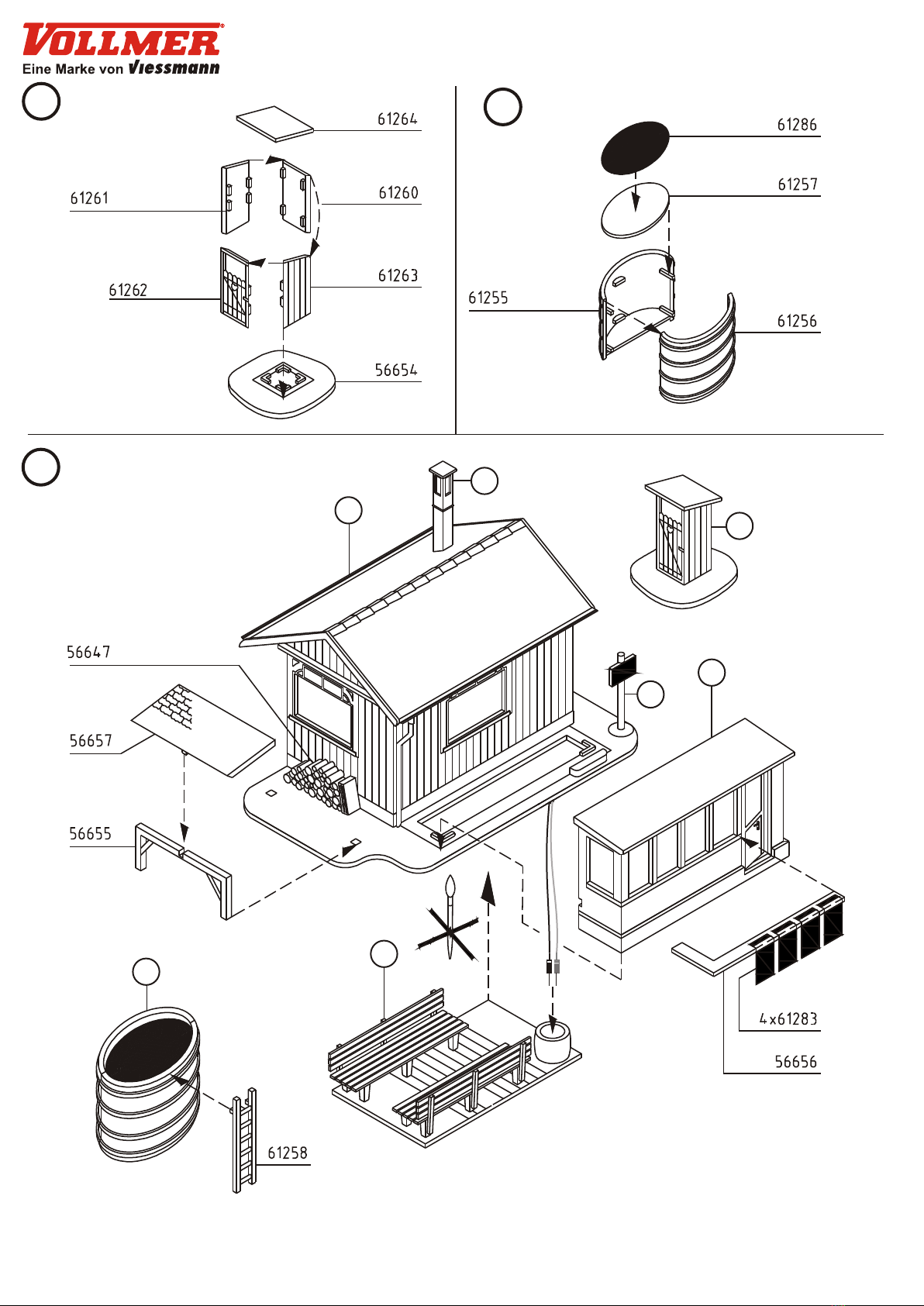 VOLLMER®
Eine Marke von Viessmann

61264
61261
61260
61262
61263
56654

61286
61257
61255
61256

56647
56657
56655
4x61283
56656
61258