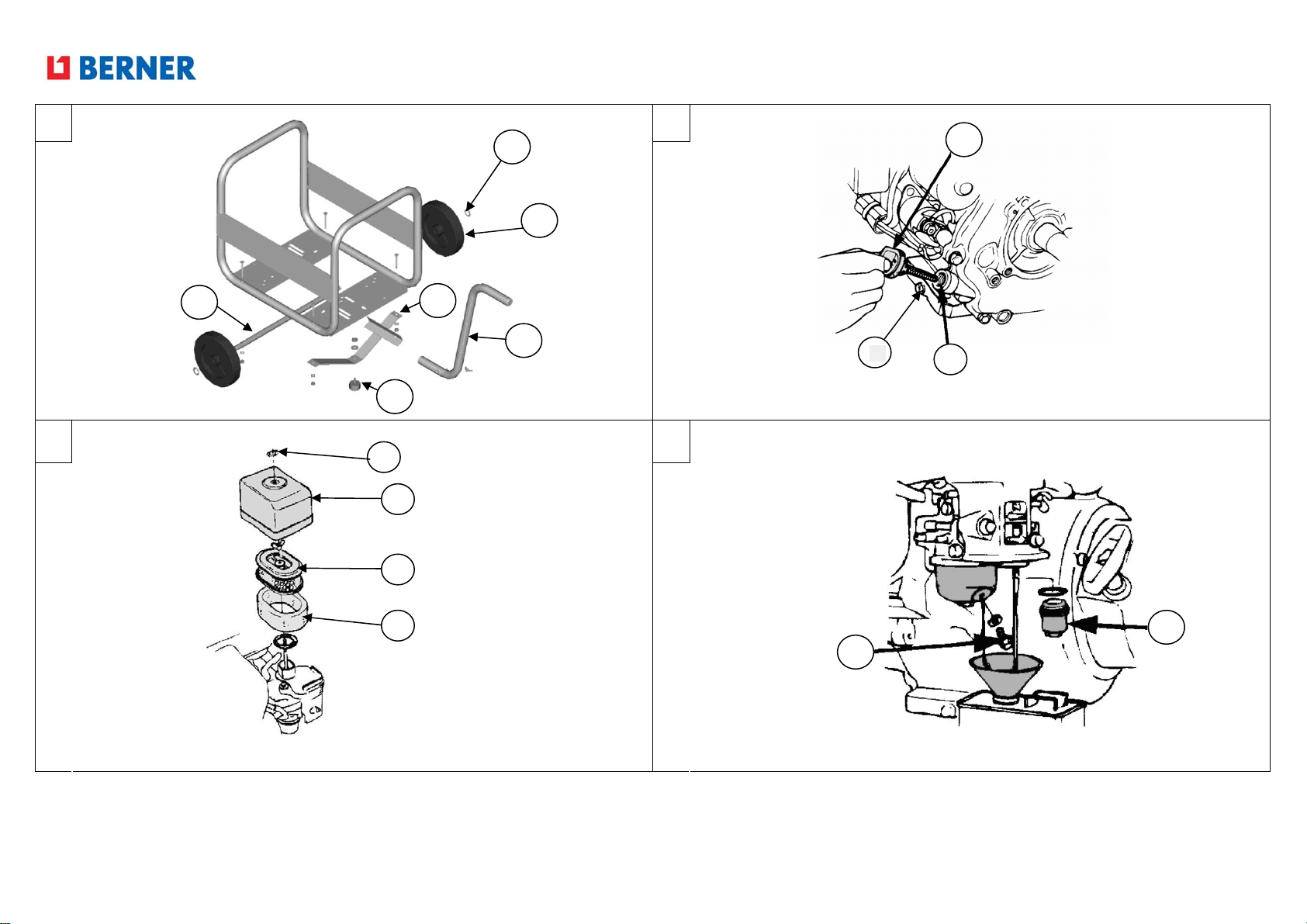 BERNER