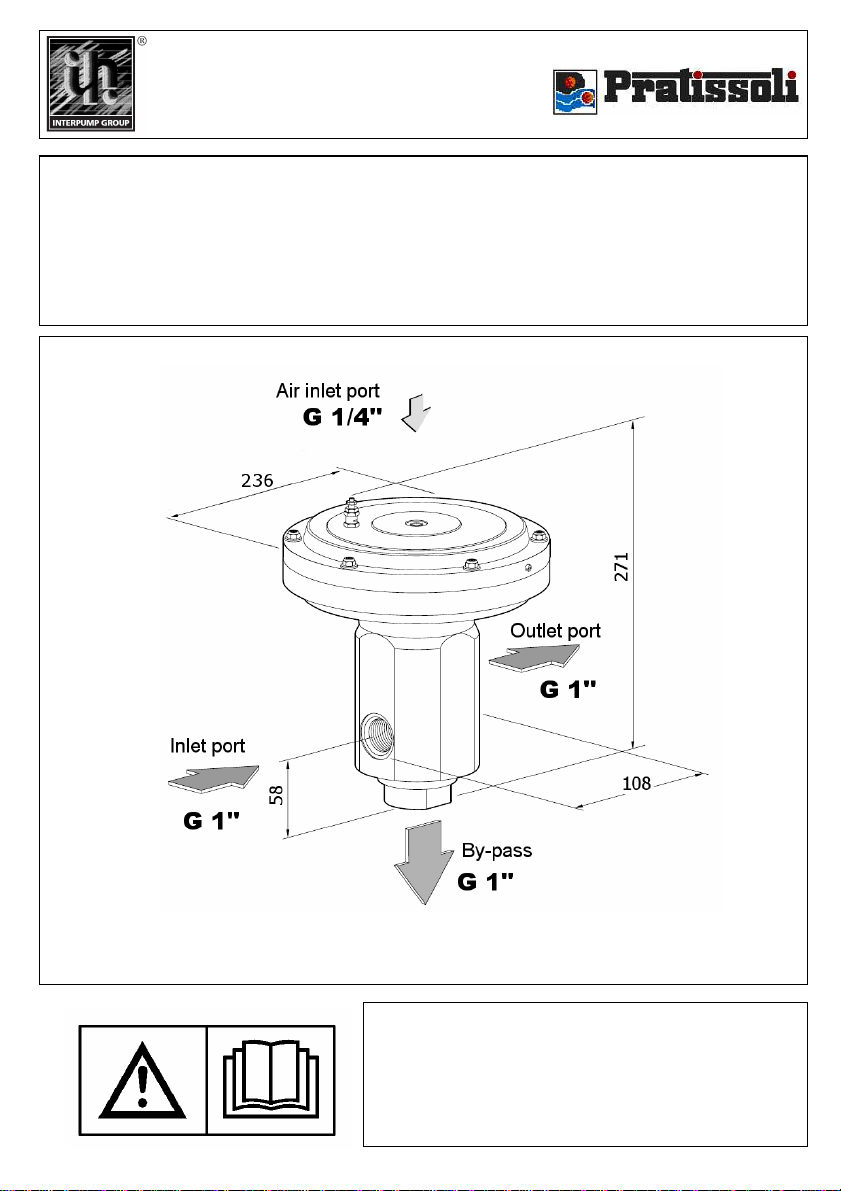 ®

INTERPUMP GROUP

Pratissoli

Air inlet port
G 1/4"

236

271

Outlet port
G 1"

Inlet port
G 1"

58

108

By-pass
G 1"